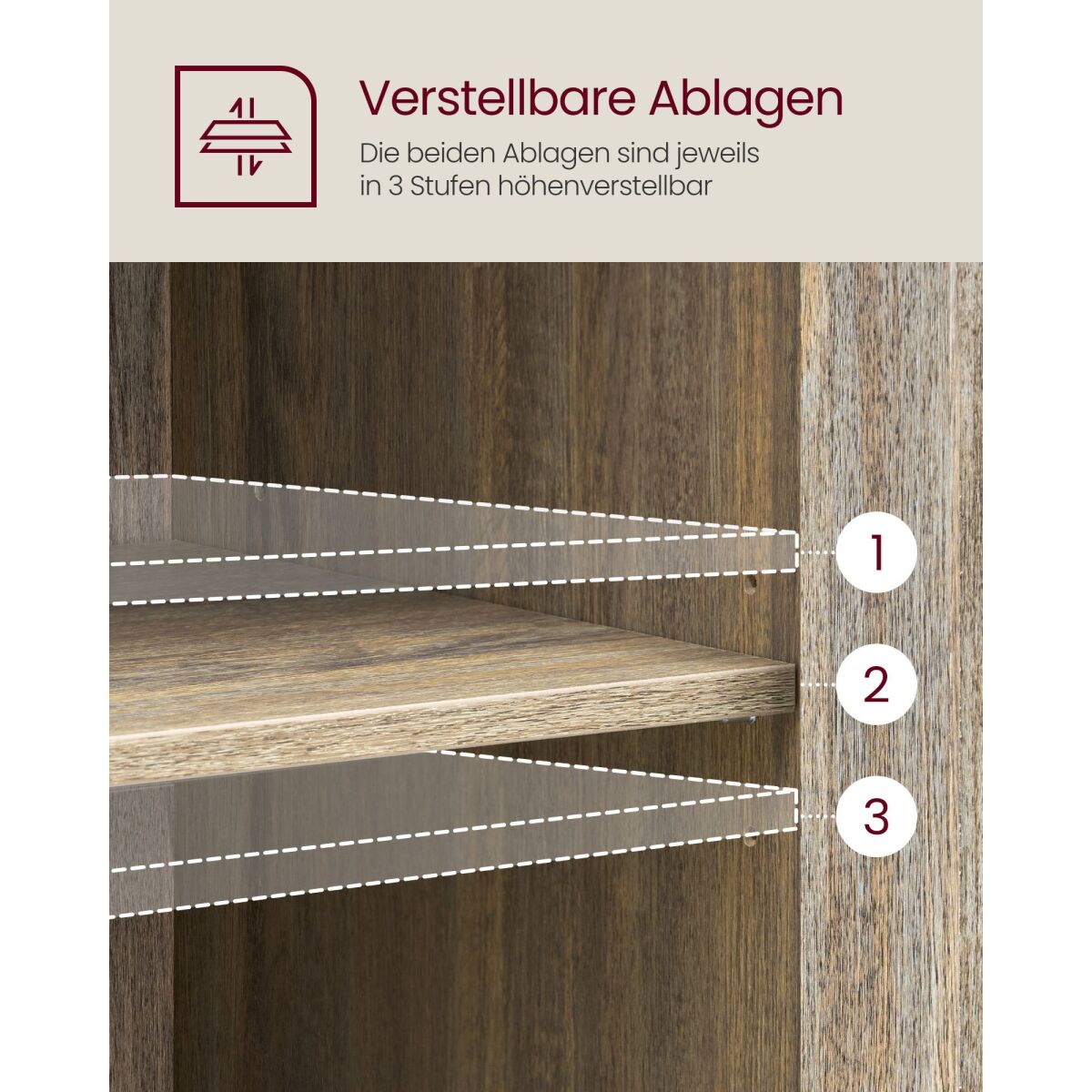 Verstellbare Ablagen

Die beiden Ablagen sind jeweils in 3 Stufen höhenverstellbar

1

2

3