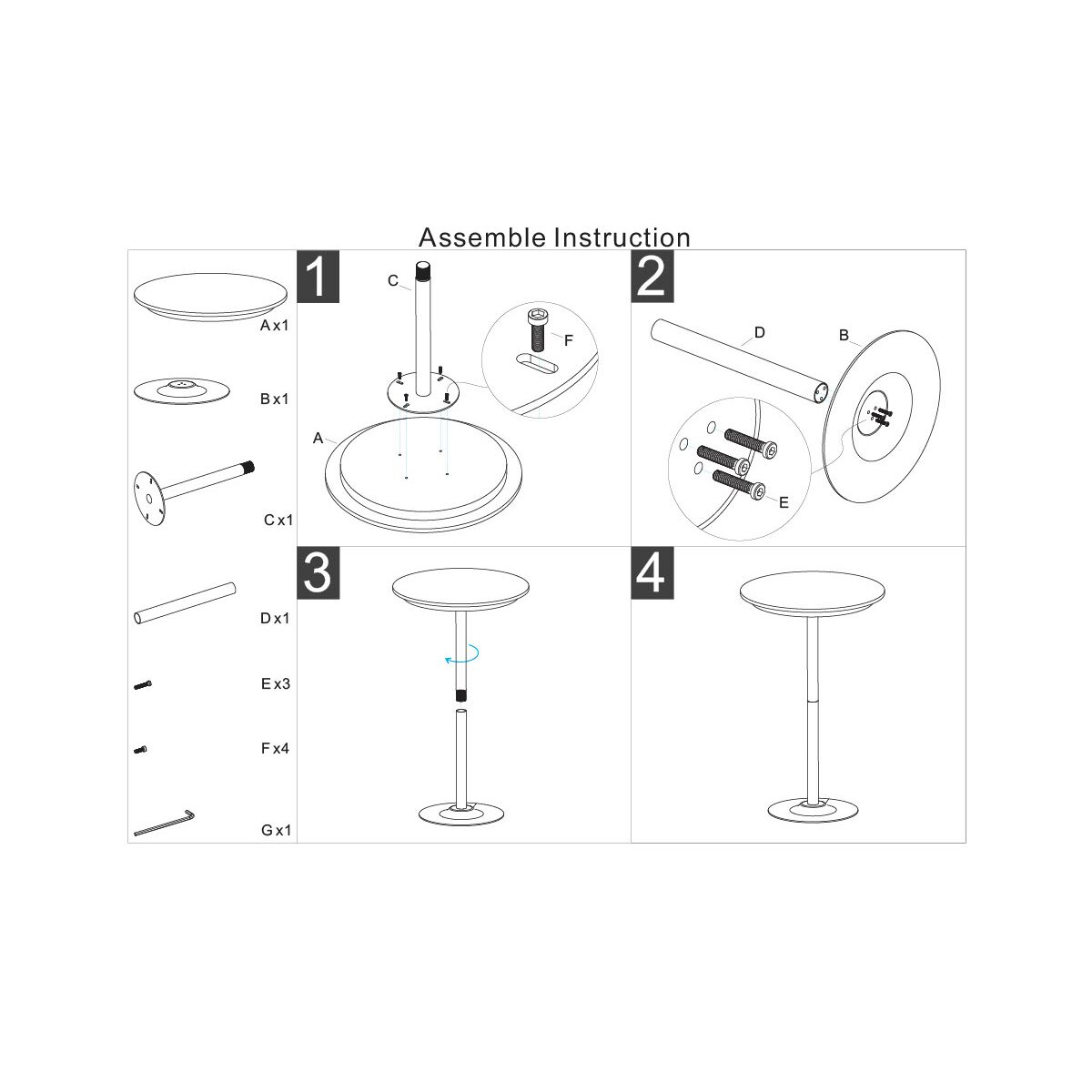 Assemble Instruction

A x1

B x1

C x1

D x1

E x3

F x4

G x1

1

C

F

A

2

D

B

E

3

4