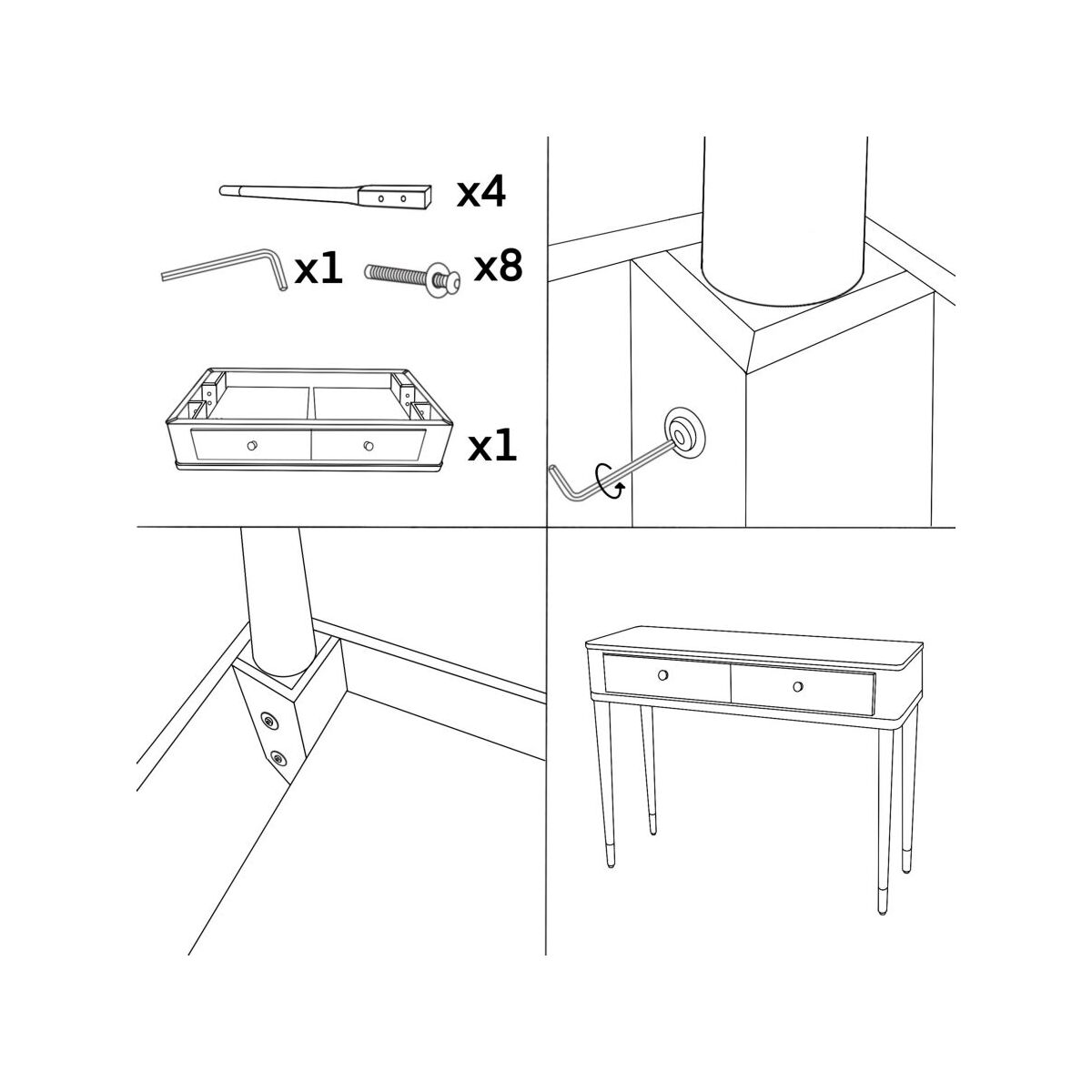 x4

x1

x8

x1