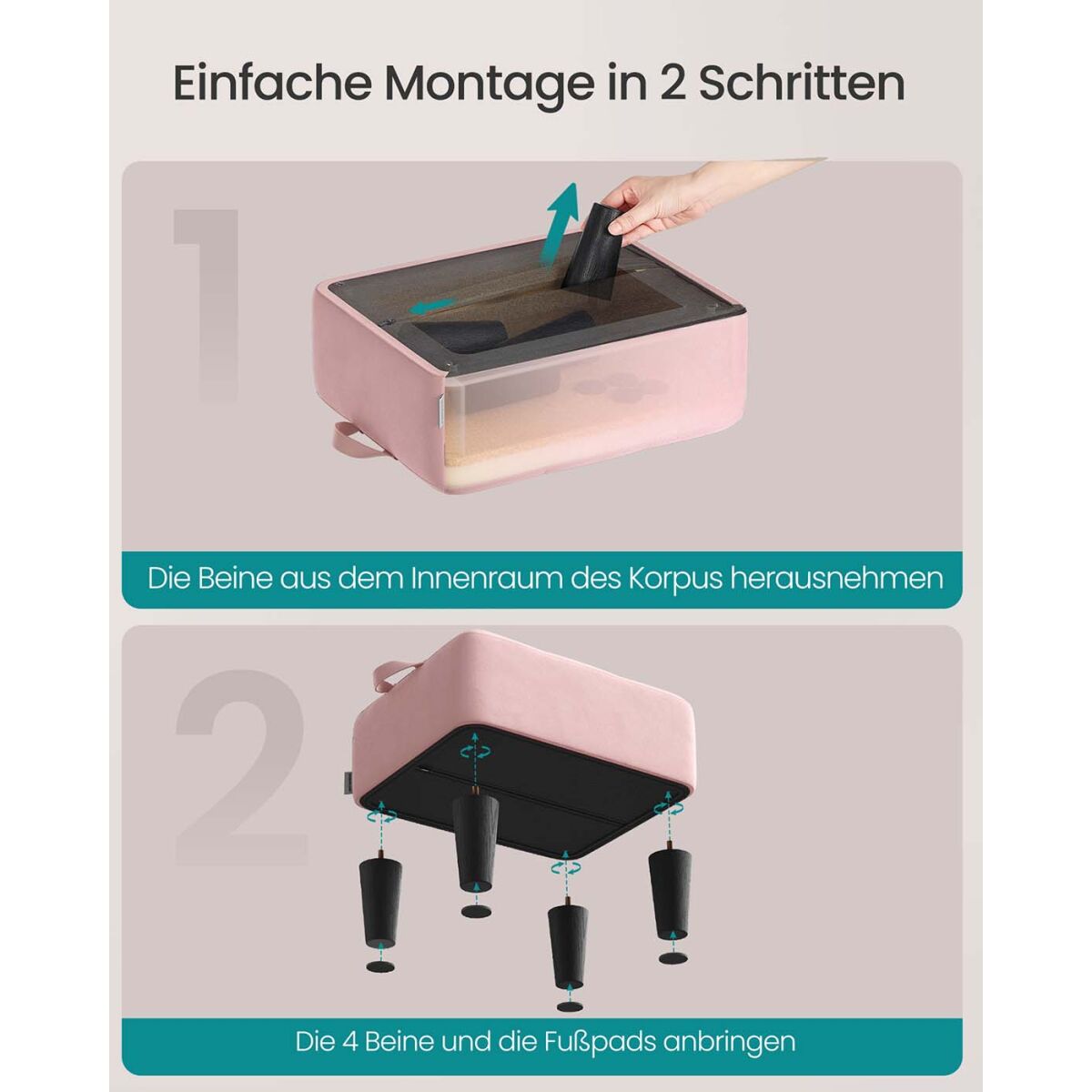 Einfache Montage in 2 Schritten

1

Die Beine aus dem Innenraum des Korpus herausnehmen

2

Die 4 Beine und die Fußpads anbringen