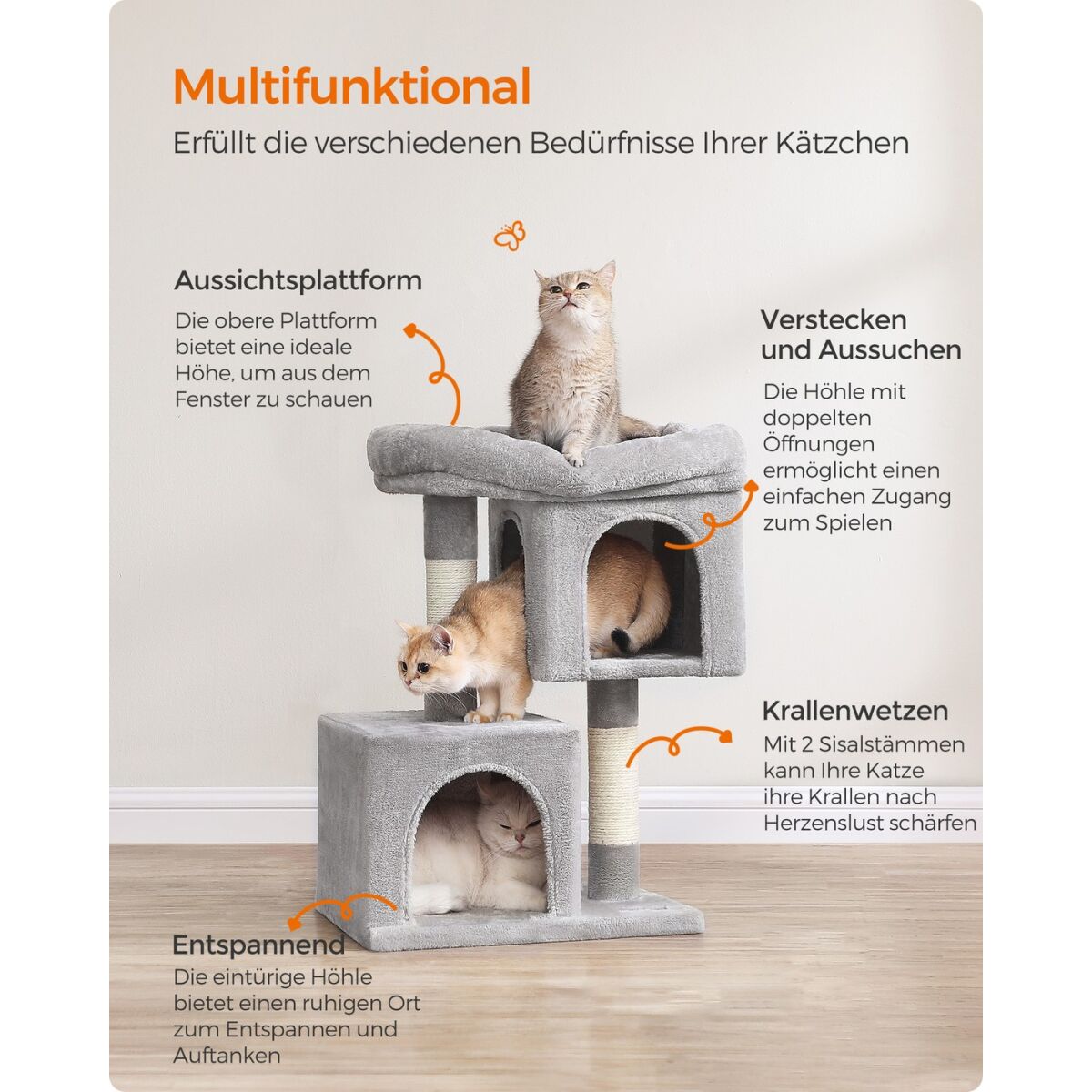 Multifunktional

Erfüllt die verschiedenen Bedürfnisse Ihrer Kätzchen

Aussichtsplattform

Die obere Plattform bietet eine ideale Höhe, um aus dem Fenster zu schauen

Verstecken und Aussuchen

Die Höhle mit doppelten Öffnungen ermöglicht einen einfachen Zugang zum Spielen

Krallenwetzen

Mit 2 Sisalstämmen kann Ihre Katze ihre Krallen nach Herzenslust schärfen

Entspannend

Die eintürige Höhle bietet einen ruhigen Ort zum Entspannen und Auftanken