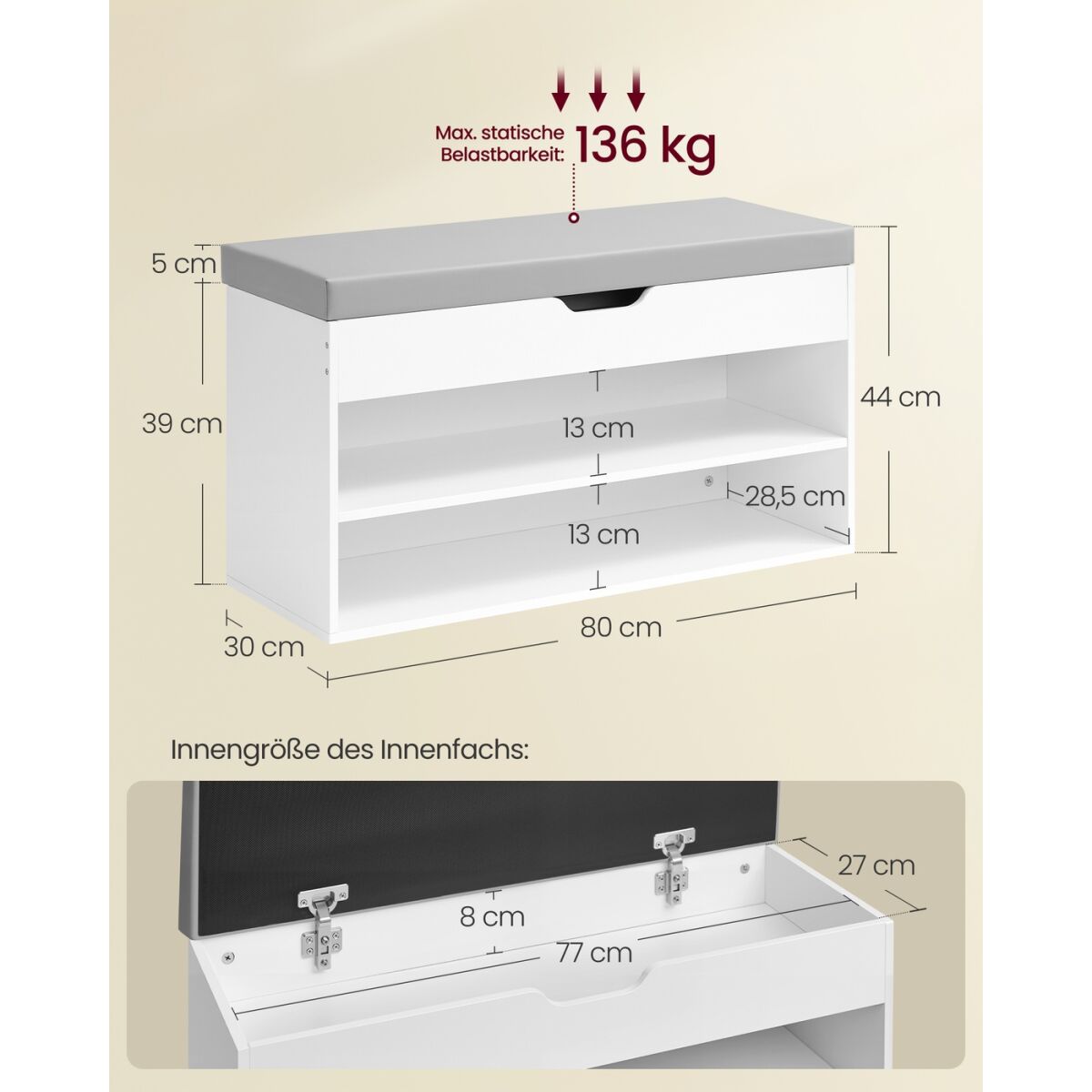 Max. statische Belastbarkeit: 136 kg

5 cm

39 cm

44 cm

13 cm

28,5 cm

13 cm

30 cm

80 cm

Innengröße des Innenfachs:

27 cm

8 cm

77 cm