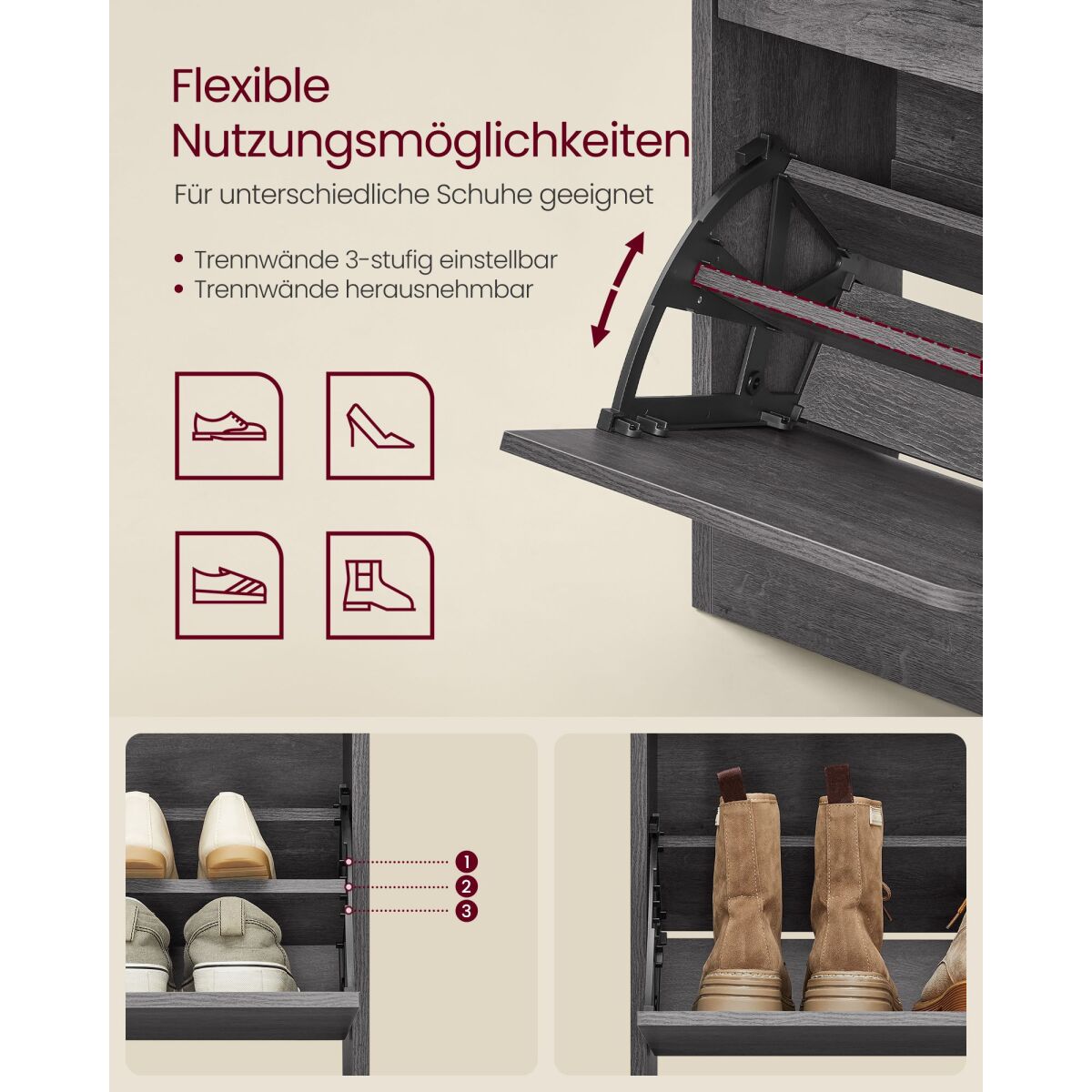 Flexible Nutzungsmöglichkeiten

Für unterschiedliche Schuhe geeignet

• Trennwände 3-stufig einstellbar
• Trennwände herausnehmbar

1
2
3