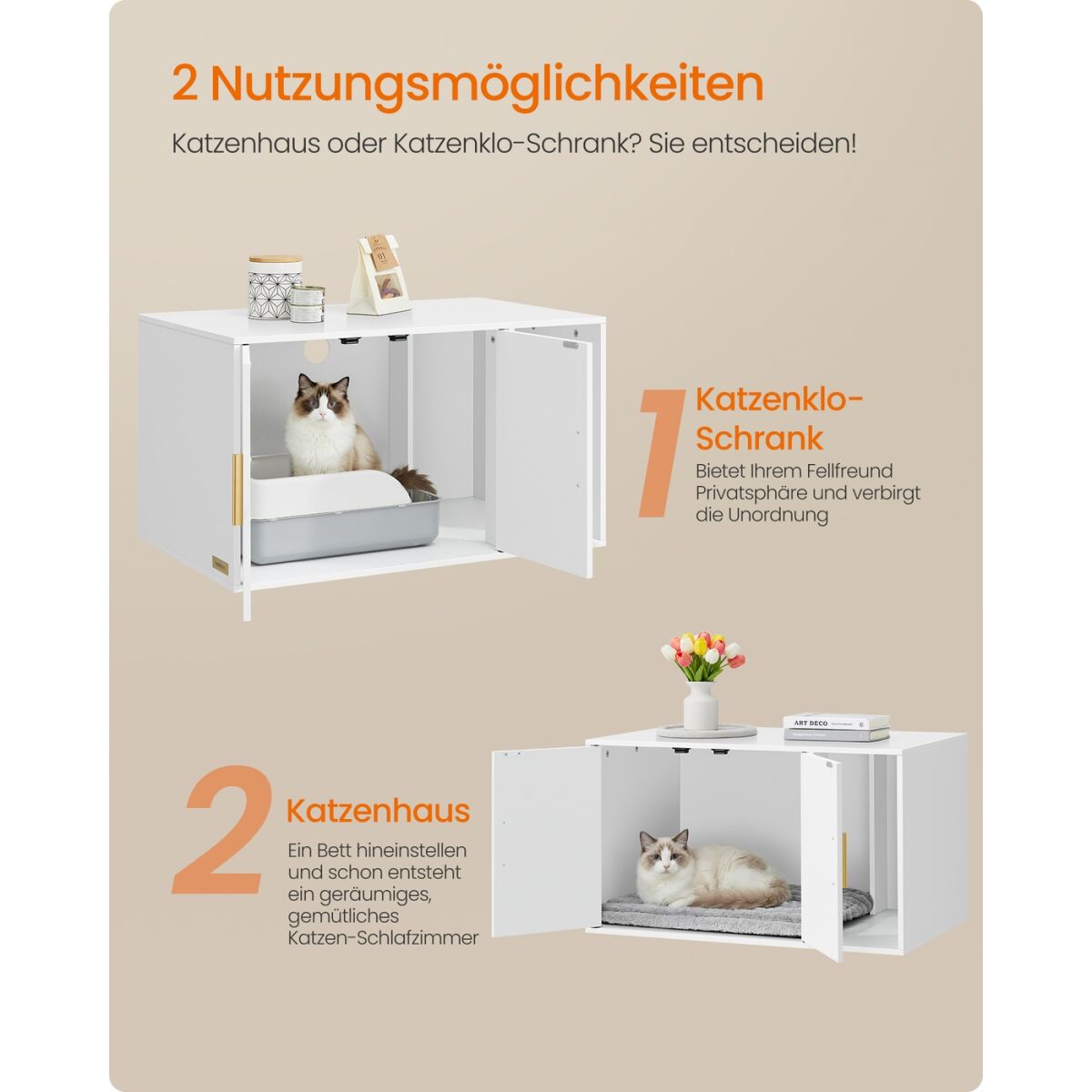 2 Nutzungsmöglichkeiten

Katzenhaus oder Katzenklo-Schrank? Sie entscheiden!

1 Katzenklo-Schrank

Bietet Ihrem Fellfreund Privatsphäre und verbirgt die Unordnung

ART DECO

2 Katzenhaus

Ein Bett hineinstellen und schon entsteht ein geräumiges, gemütliches Katzen-Schlafzimmer