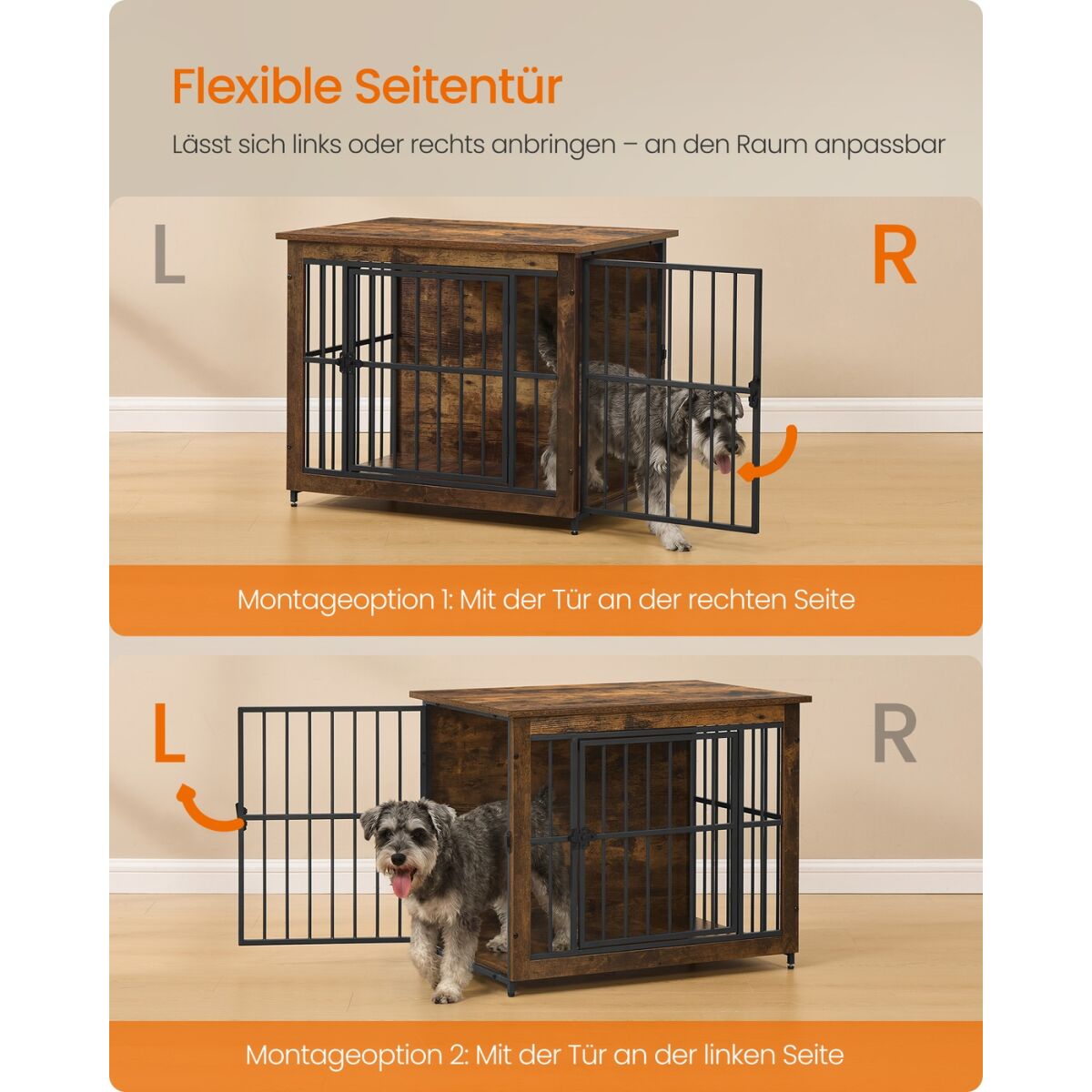 Flexible Seitentür

Lässt sich links oder rechts anbringen – an den Raum anpassbar

L

R

Montageoption 1: Mit der Tür an der rechten Seite

L

R

Montageoption 2: Mit der Tür an der linken Seite