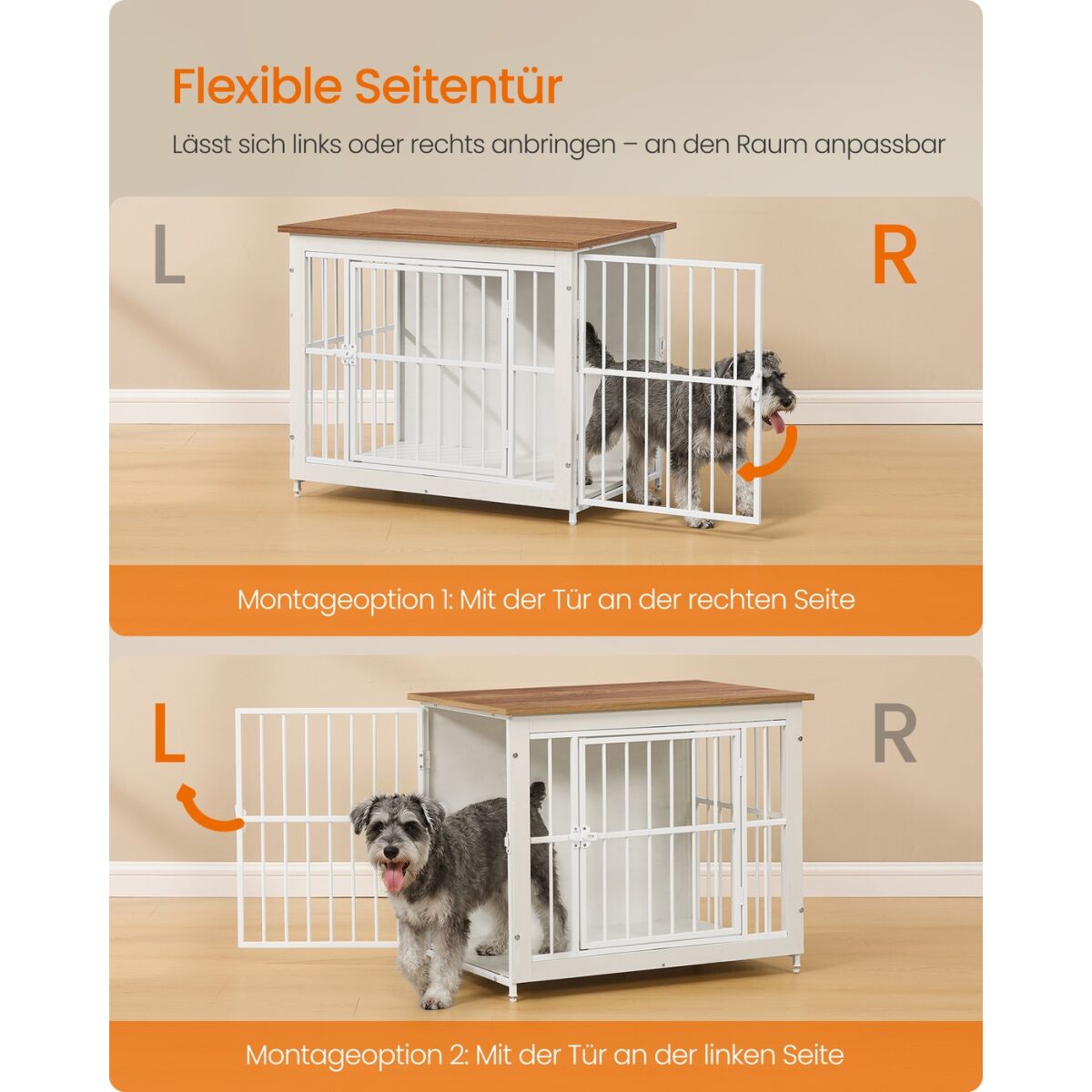 Flexible Seitentür

Lässt sich links oder rechts anbringen – an den Raum anpassbar

L

R

Montageoption 1: Mit der Tür an der rechten Seite

L

R

Montageoption 2: Mit der Tür an der linken Seite