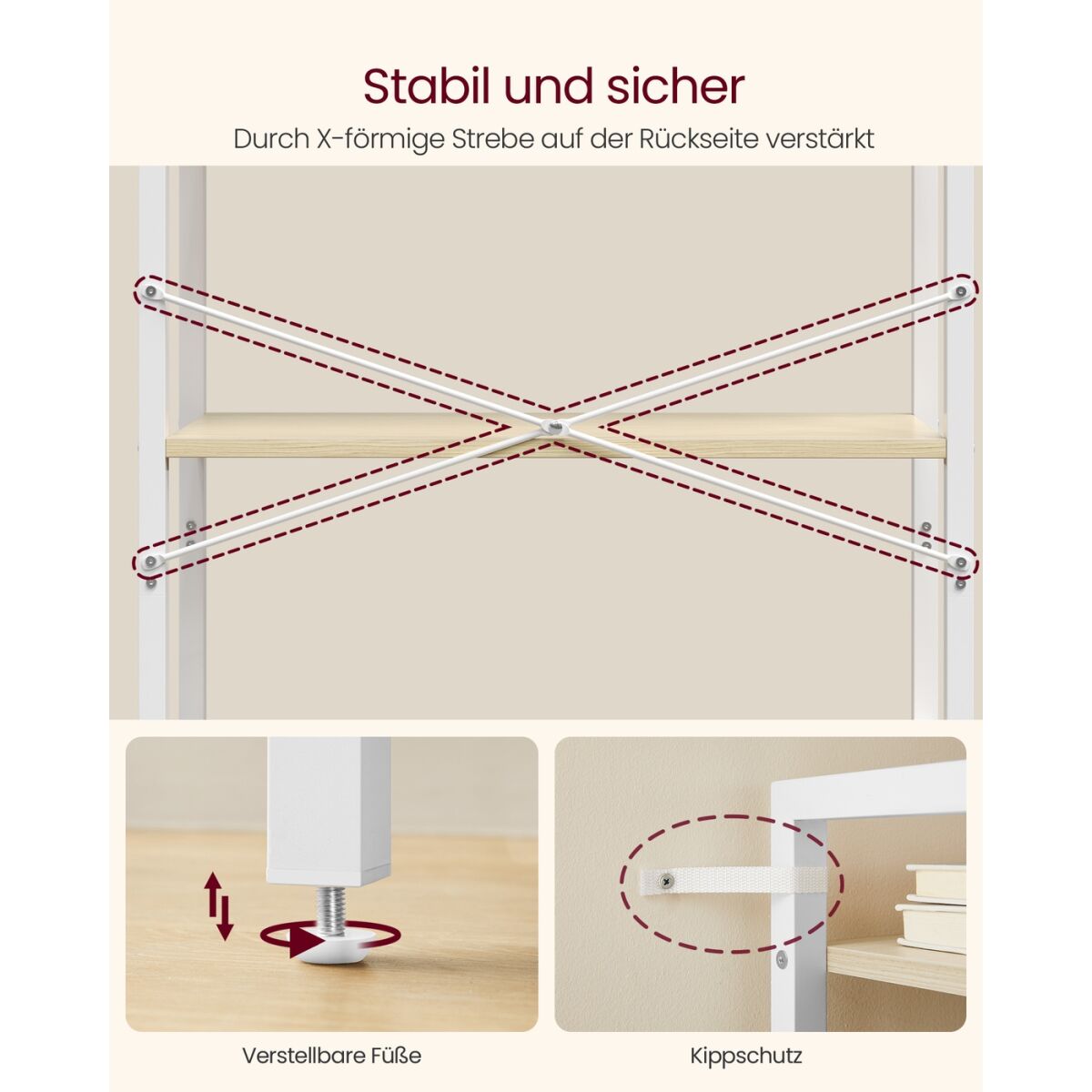 Stabil und sicher

Durch X-förmige Strebe auf der Rückseite verstärkt

Verstellbare Füße

Kippschutz