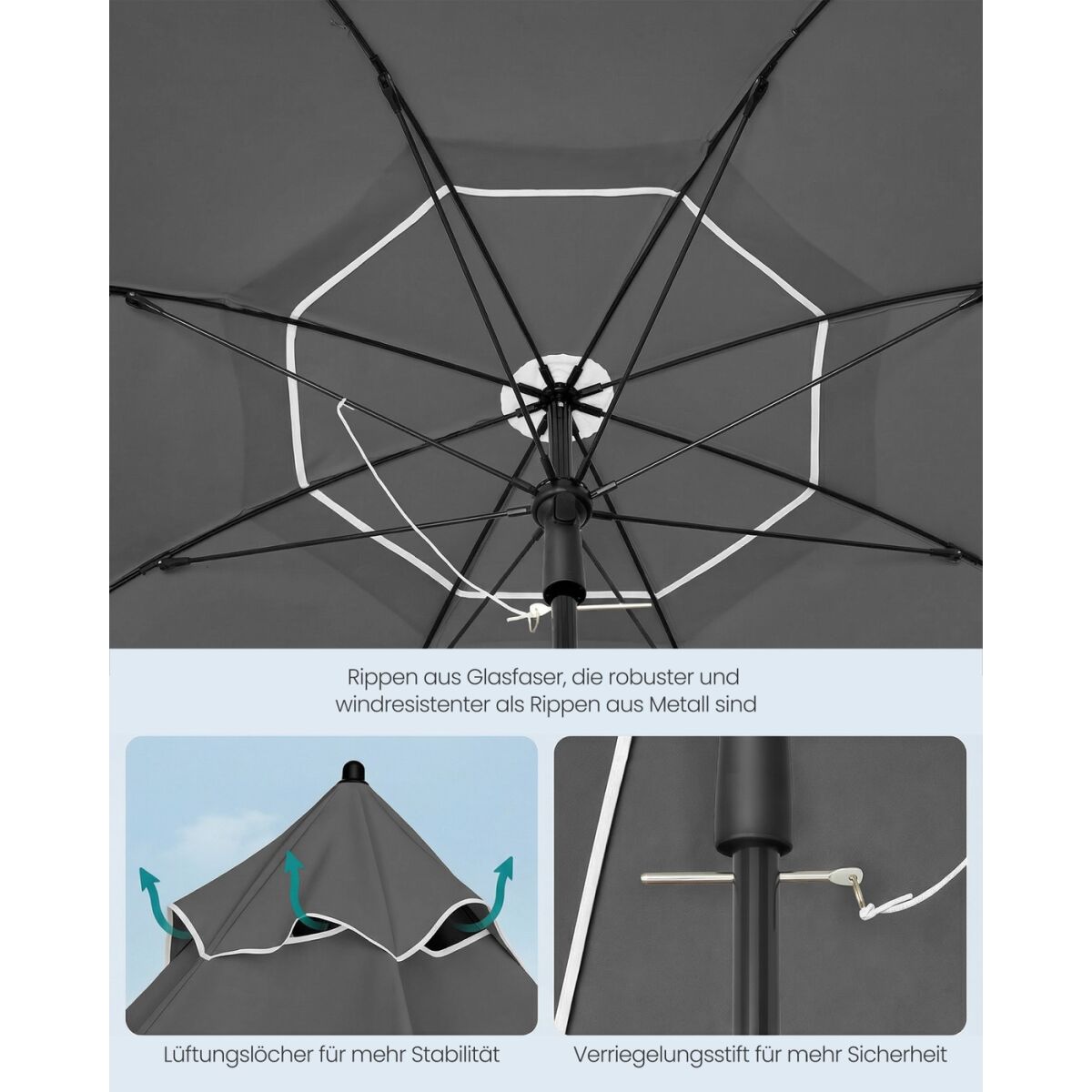 Rippen aus Glasfaser, die robuster und windresistenter als Rippen aus Metall sind

Lüftungslöcher für mehr Stabilität

Verriegelungsstift für mehr Sicherheit