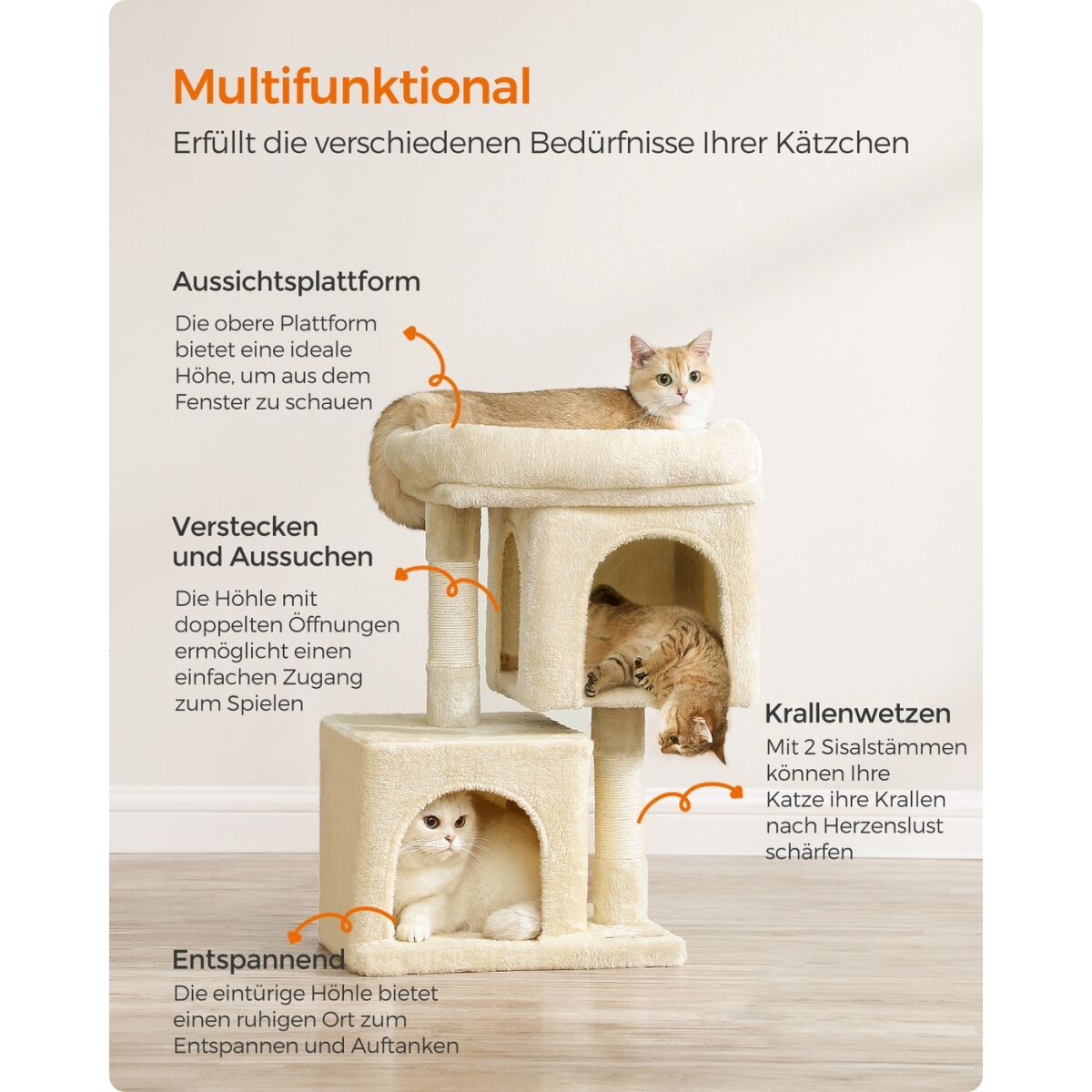 Multifunktional
Erfüllt die verschiedenen Bedürfnisse Ihrer Kätzchen

Aussichtsplattform
Die obere Plattform bietet eine ideale Höhe, um aus dem Fenster zu schauen

Verstecken und Aussuchen
Die Höhle mit doppelten Öffnungen ermöglicht einen einfachen Zugang zum Spielen

Krallenwetzen
Mit 2 Sisalstämmen können Ihre Katze ihre Krallen nach Herzenslust schärfen

Entspannend
Die eintürige Höhle bietet einen ruhigen Ort zum Entspannen und Auftanken