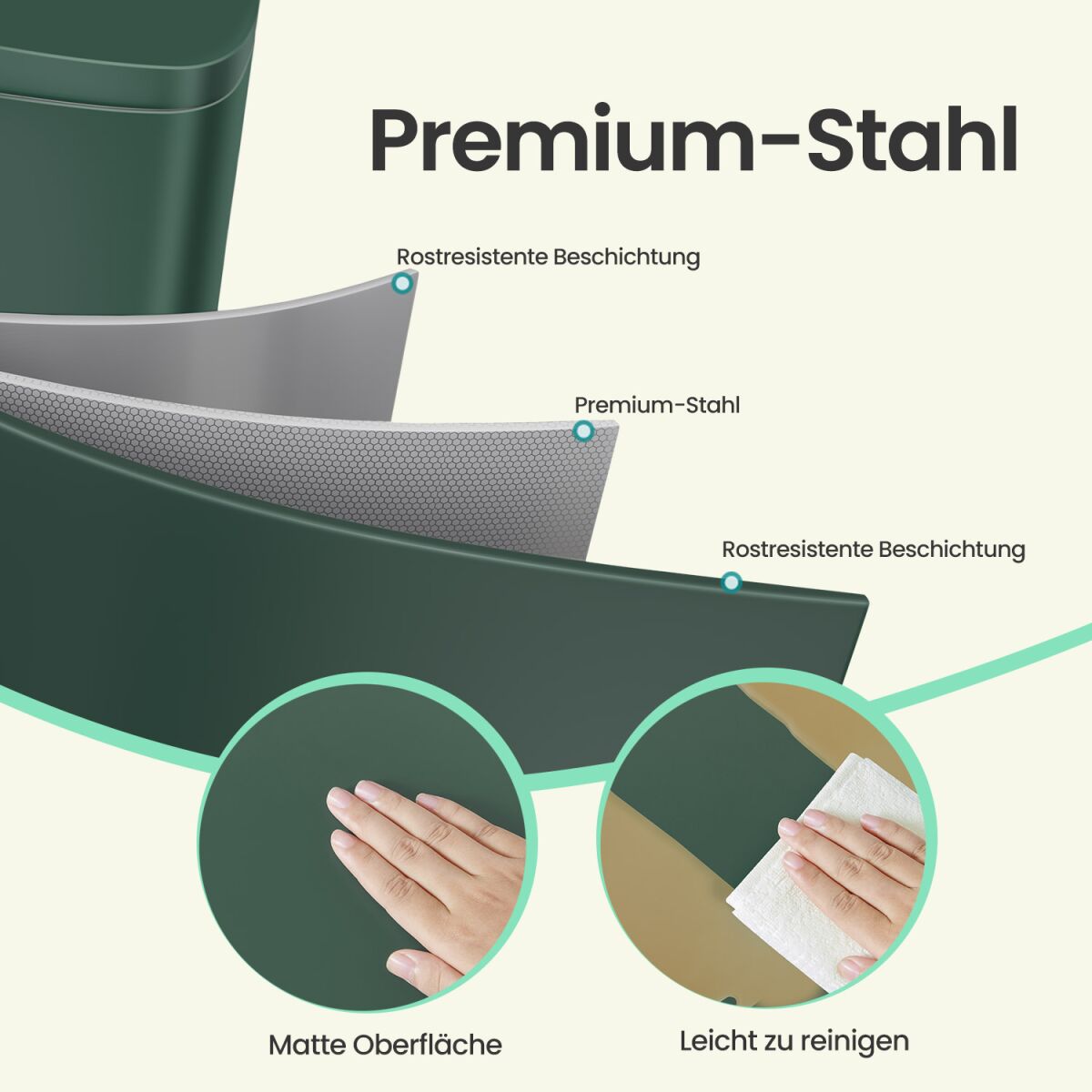 Premium-Stahl

Rostresistente Beschichtung

Premium-Stahl

Rostresistente Beschichtung

Matte Oberfläche

Leicht zu reinigen