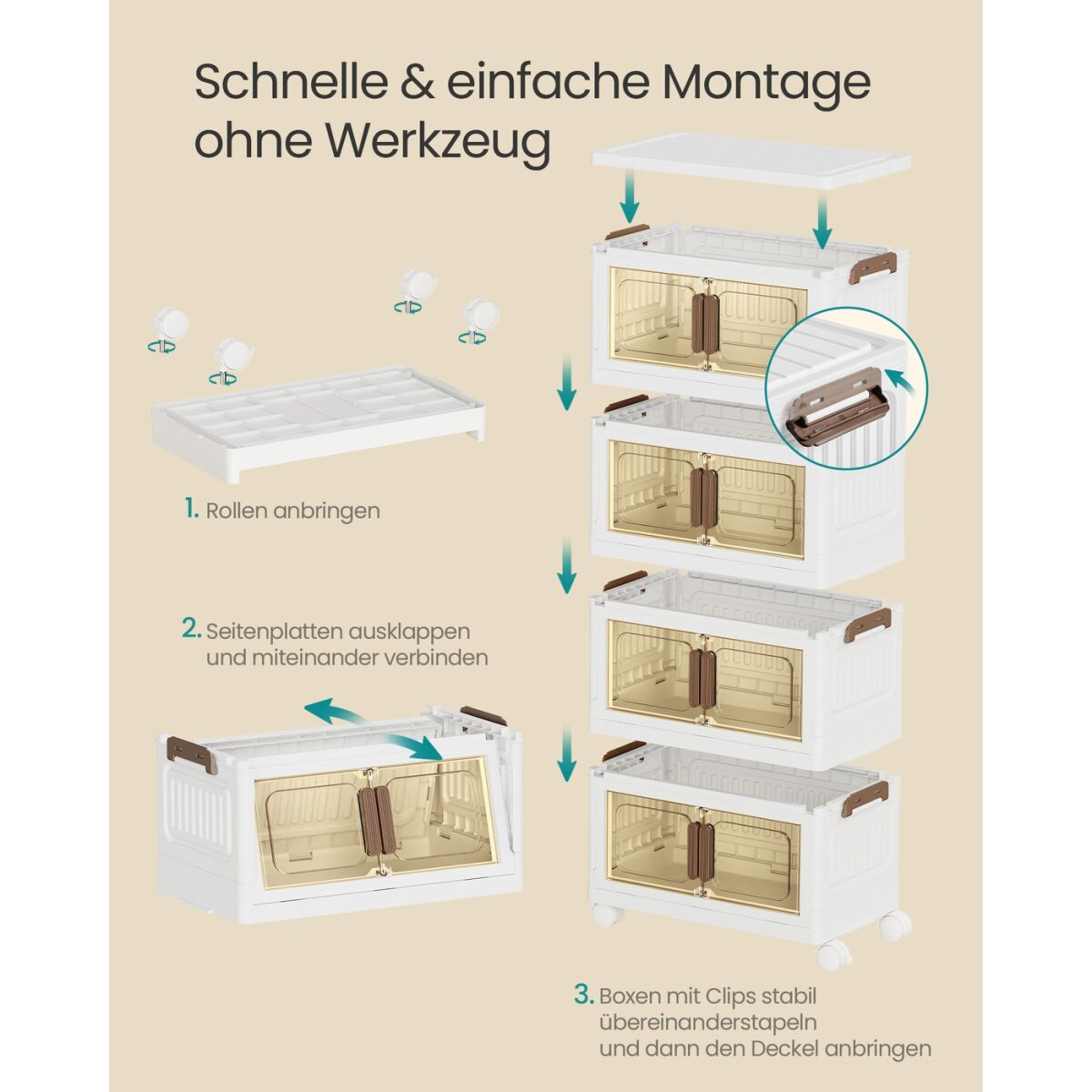 Schnelle & einfache Montage ohne Werkzeug

1. Rollen anbringen

2. Seitenplatten ausklappen und miteinander verbinden

3. Boxen mit Clips stabil übereinanderstapeln und dann den Deckel anbringen