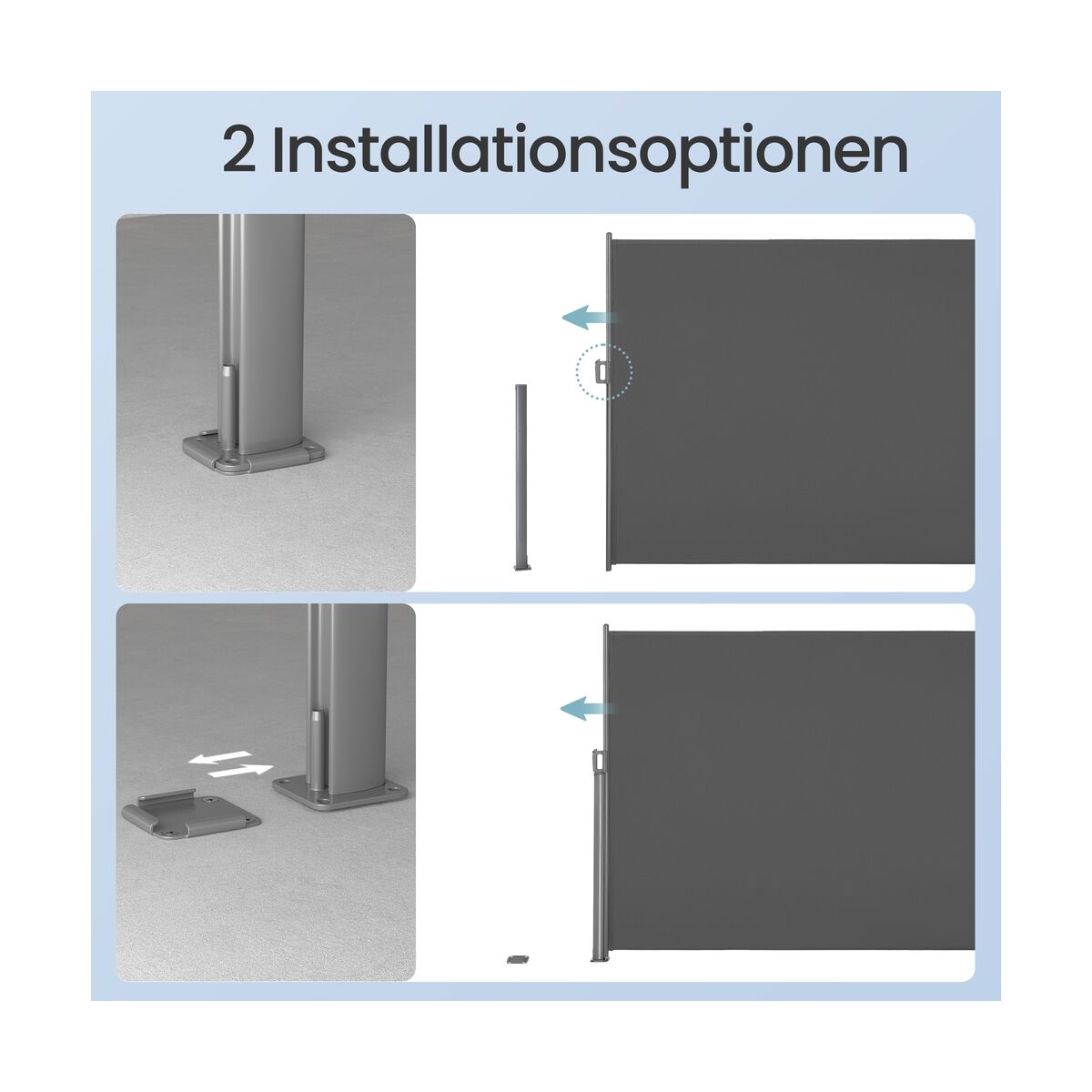 2 Installationsoptionen