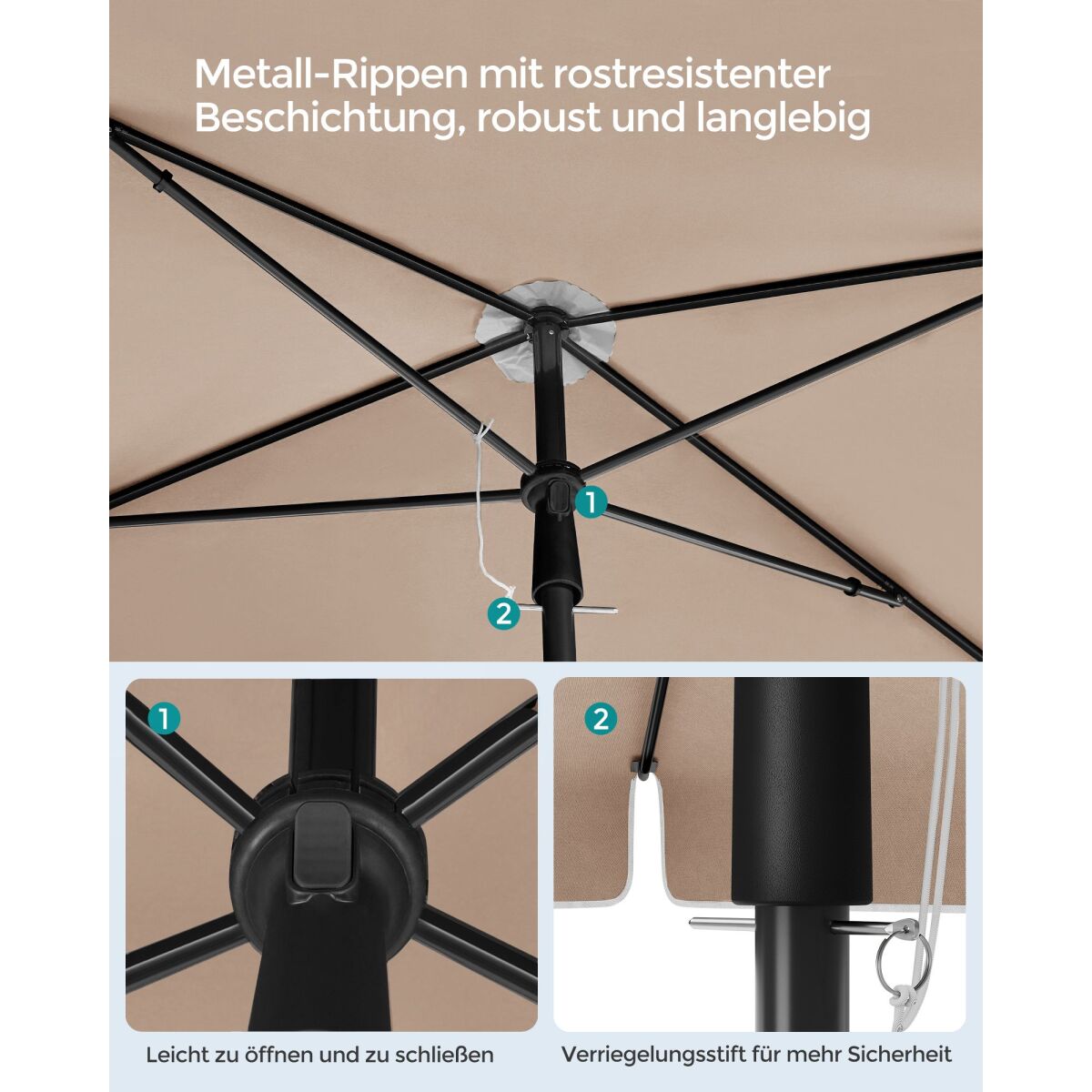 Metall-Rippen mit rostresistenter Beschichtung, robust und langlebig

1

2

1

2

Leicht zu öffnen und zu schließen

Verriegelungsstift für mehr Sicherheit