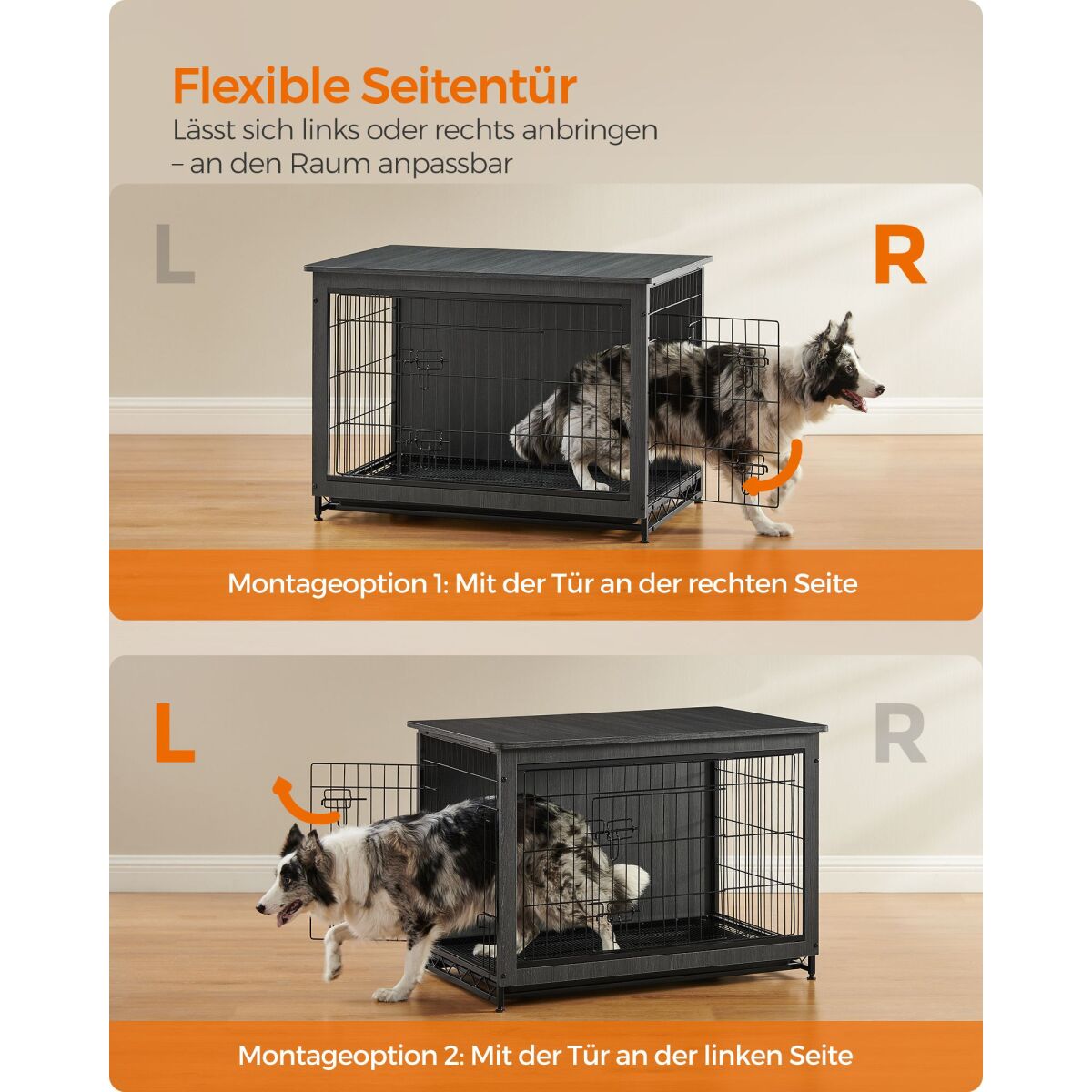 Flexible Seitentür
Lässt sich links oder rechts anbringen – an den Raum anpassbar

L

R

Montageoption 1: Mit der Tür an der rechten Seite

L

R

Montageoption 2: Mit der Tür an der linken Seite