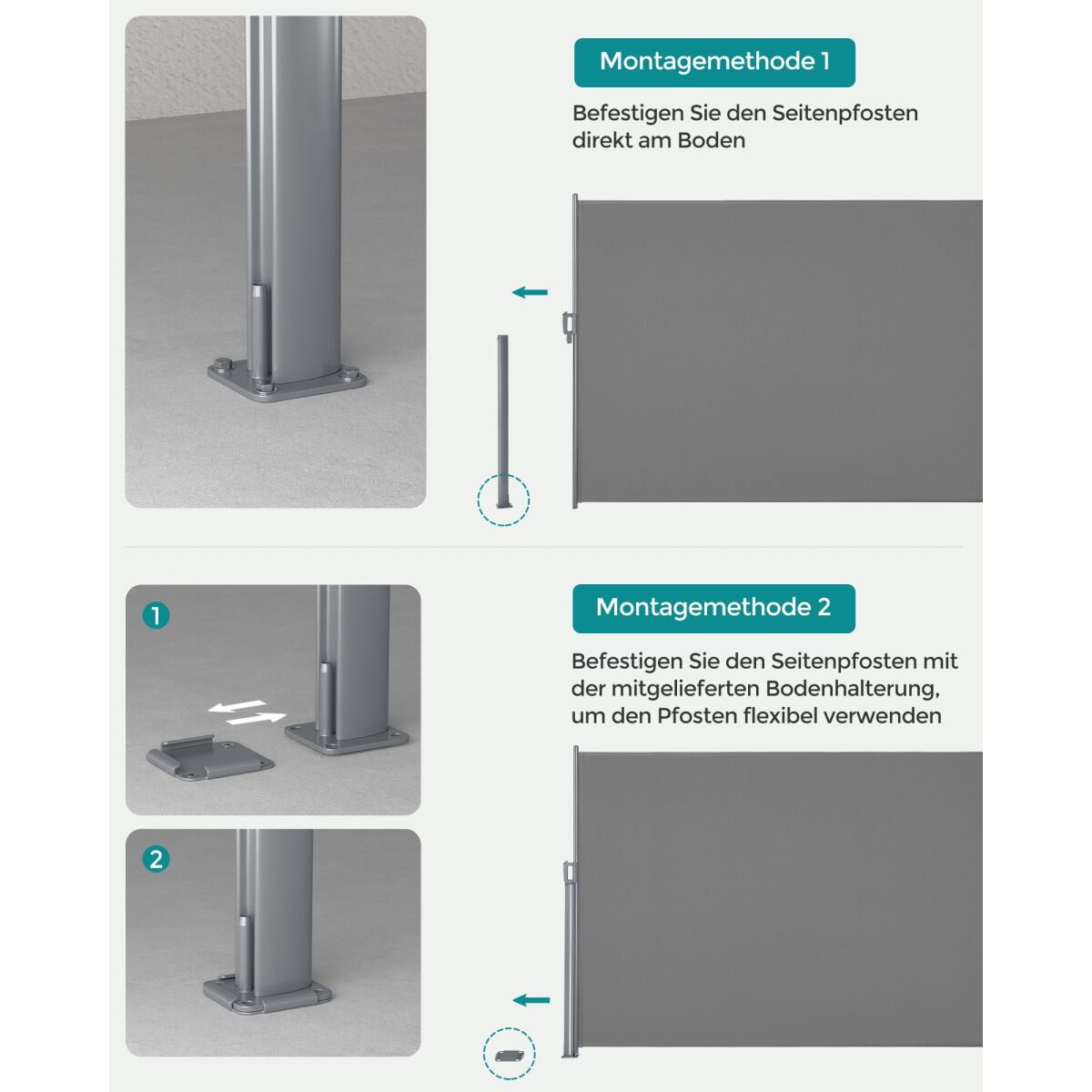 Montagemethode 1

Befestigen Sie den Seitenpfosten direkt am Boden

1

2

Montagemethode 2

Befestigen Sie den Seitenpfosten mit der mitgelieferten Bodenhalterung, um den Pfosten flexibel verwenden