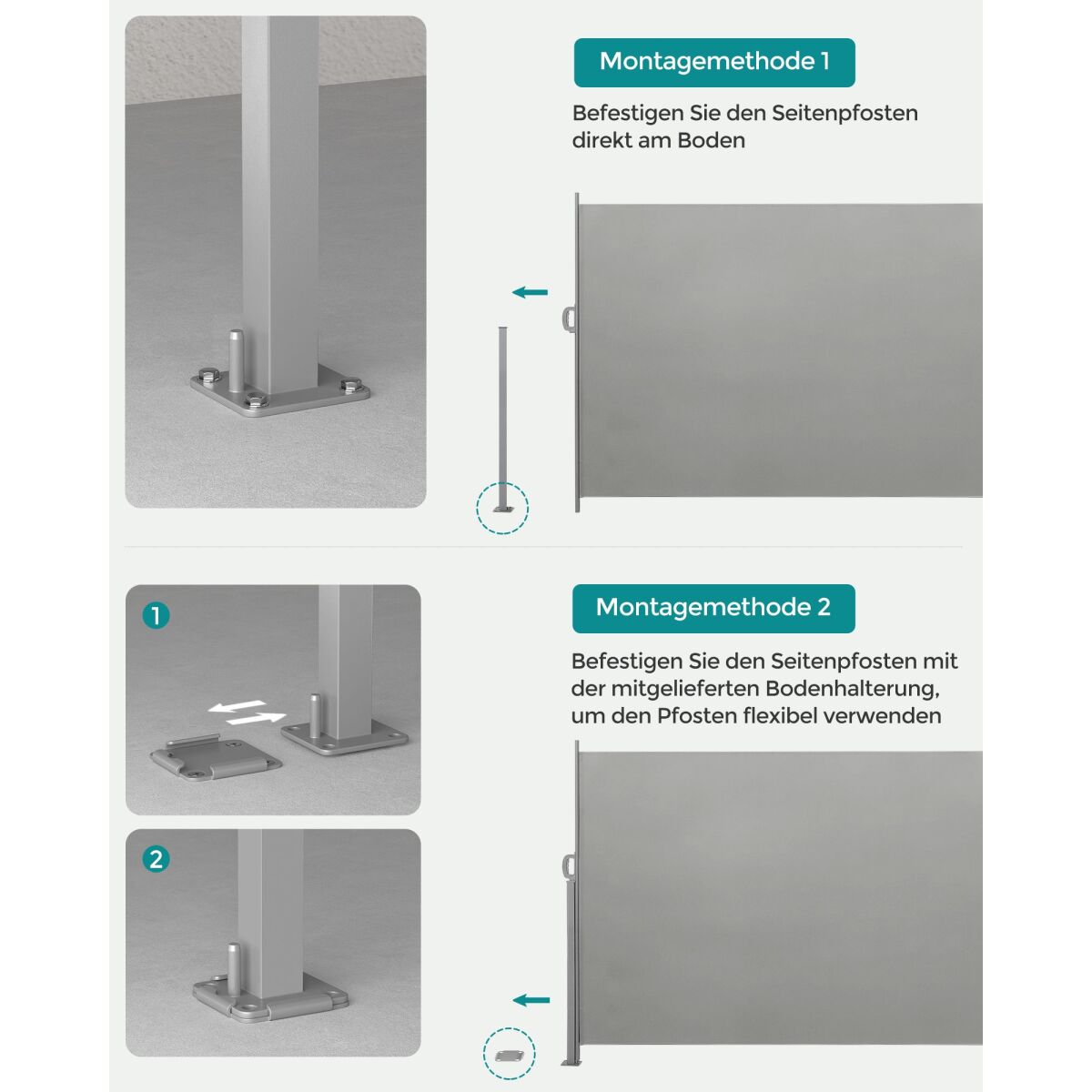 Montagemethode 1

Befestigen Sie den Seitenpfosten direkt am Boden

1

2

Montagemethode 2

Befestigen Sie den Seitenpfosten mit der mitgelieferten Bodenhalterung, um den Pfosten flexibel verwenden