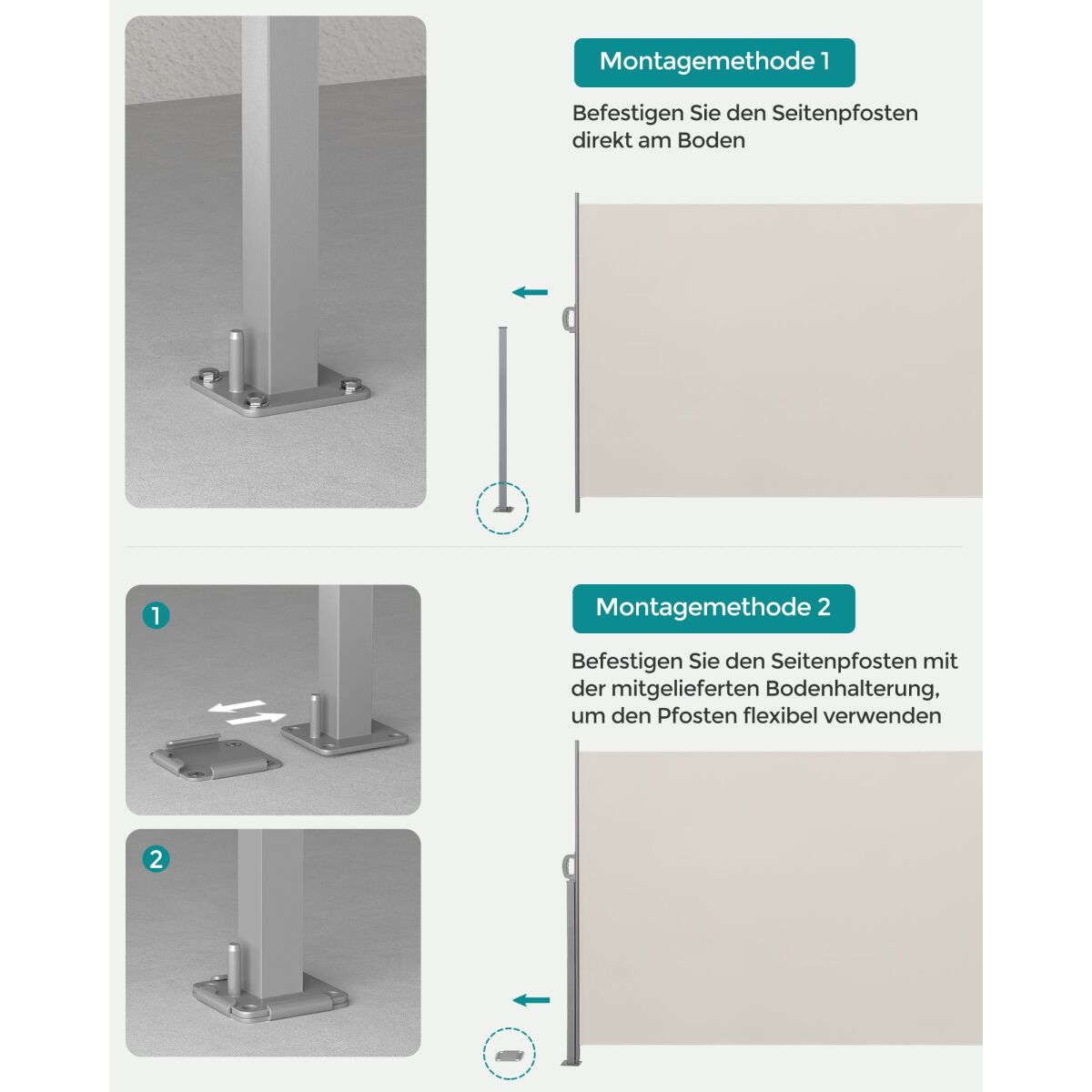 Montagemethode 1

Befestigen Sie den Seitenpfosten direkt am Boden

1

2

Montagemethode 2

Befestigen Sie den Seitenpfosten mit der mitgelieferten Bodenhalterung, um den Pfosten flexibel verwenden