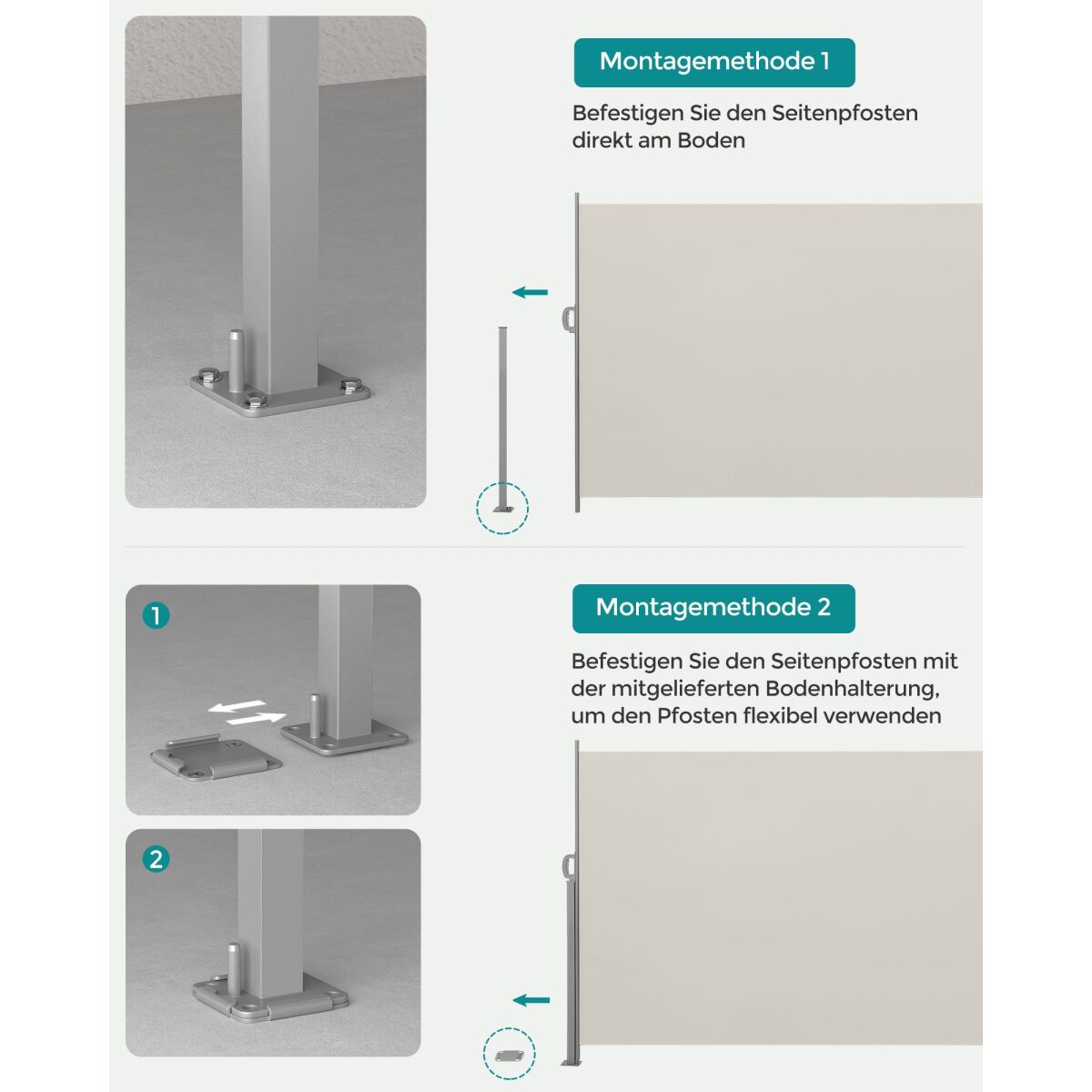 Montagemethode 1

Befestigen Sie den Seitenpfosten direkt am Boden

1

2

Montagemethode 2

Befestigen Sie den Seitenpfosten mit der mitgelieferten Bodenhalterung, um den Pfosten flexibel verwenden