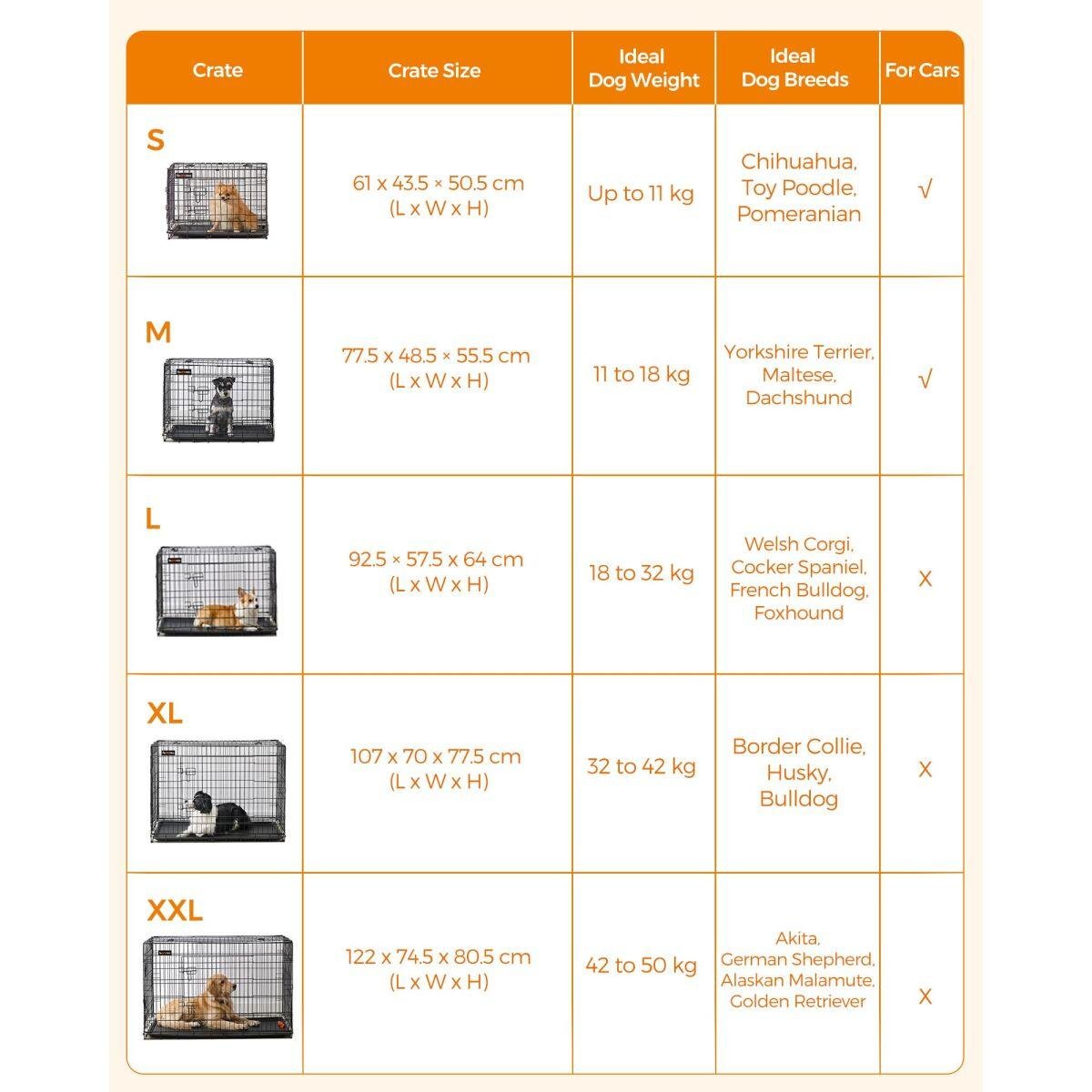 | Crate | Crate Size | Ideal Dog Weight | Ideal Dog Breeds | For Cars |
|---|---|---|---|---|
| S | 61 x 43.5 × 50.5 cm (L x W x H) | Up to 11 kg | Chihuahua, Toy Poodle, Pomeranian | √ |
| M | 77.5 x 48.5 × 55.5 cm (L x W x H) | 11 to 18 kg | Yorkshire Terrier, Maltese, Dachshund | √ |
| L | 92.5 × 57.5 x 64 cm (L x W x H) | 18 to 32 kg | Welsh Corgi, Cocker Spaniel, French Bulldog, Foxhound | X |
| XL | 107 x 70 x 77.5 cm (L x W x H) | 32 to 42 kg | Border Collie, Husky, Bulldog | X |
| XXL | 122 x 74.5 x 80.5 cm (L x W x H) | 42 to 50 kg | Akita, German Shepherd, Alaskan Malamute, Golden Retriever | X |