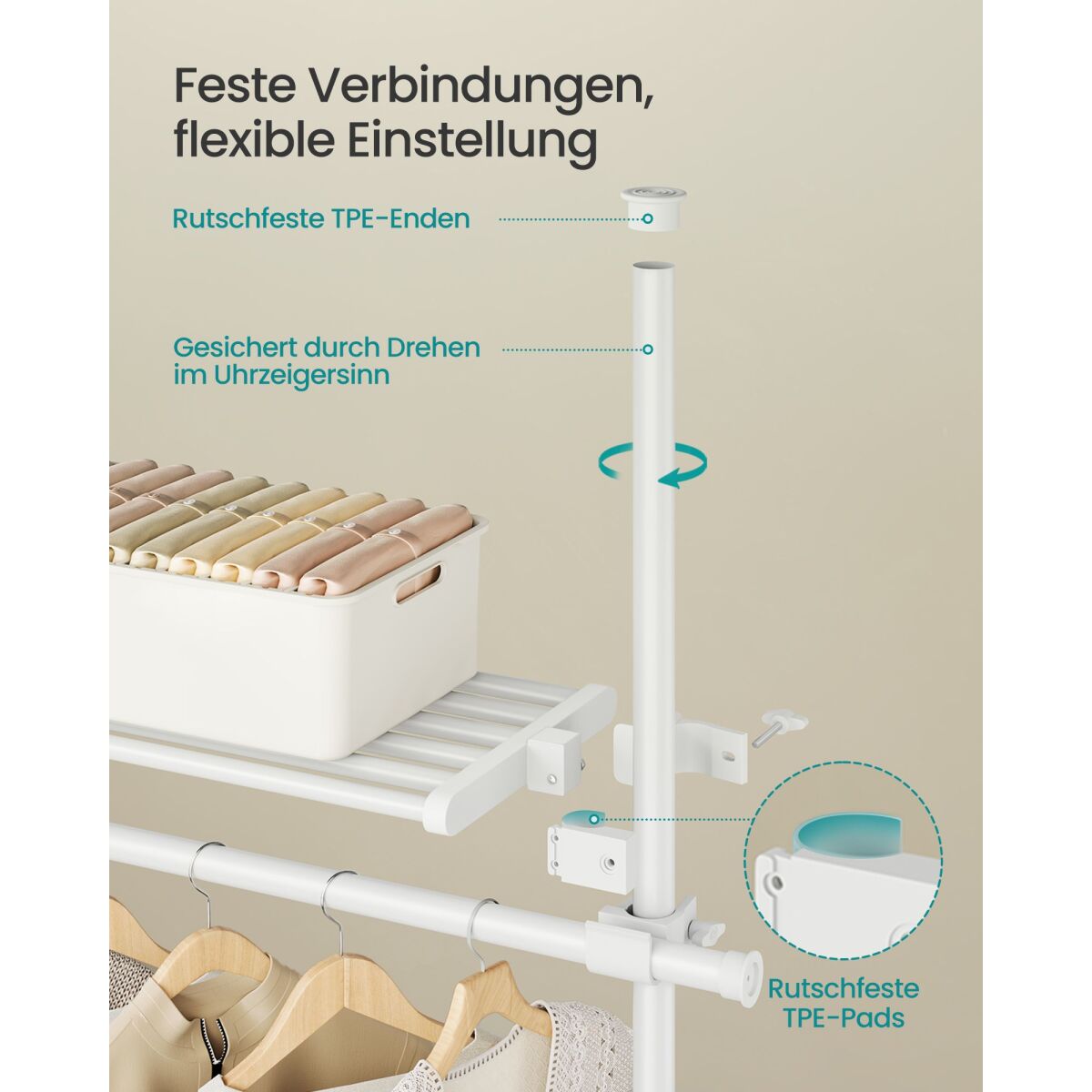 Feste Verbindungen, flexible Einstellung

Rutschfeste TPE-Enden

Gesichert durch Drehen im Uhrzeigersinn

Rutschfeste TPE-Pads