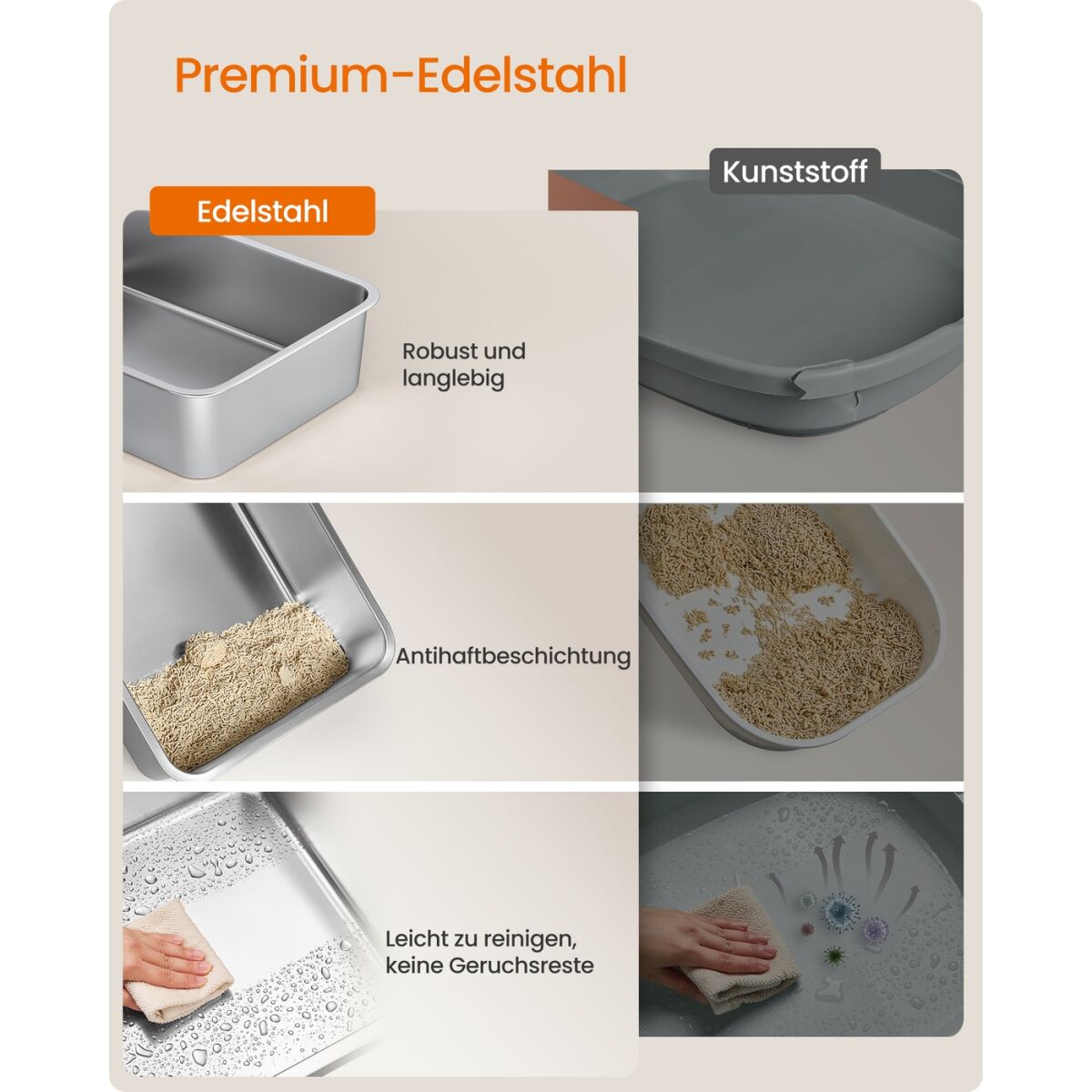 Premium-Edelstahl

Edelstahl

Kunststoff

Robust und langlebig

Antihaftbeschichtung

Leicht zu reinigen, keine Geruchsreste