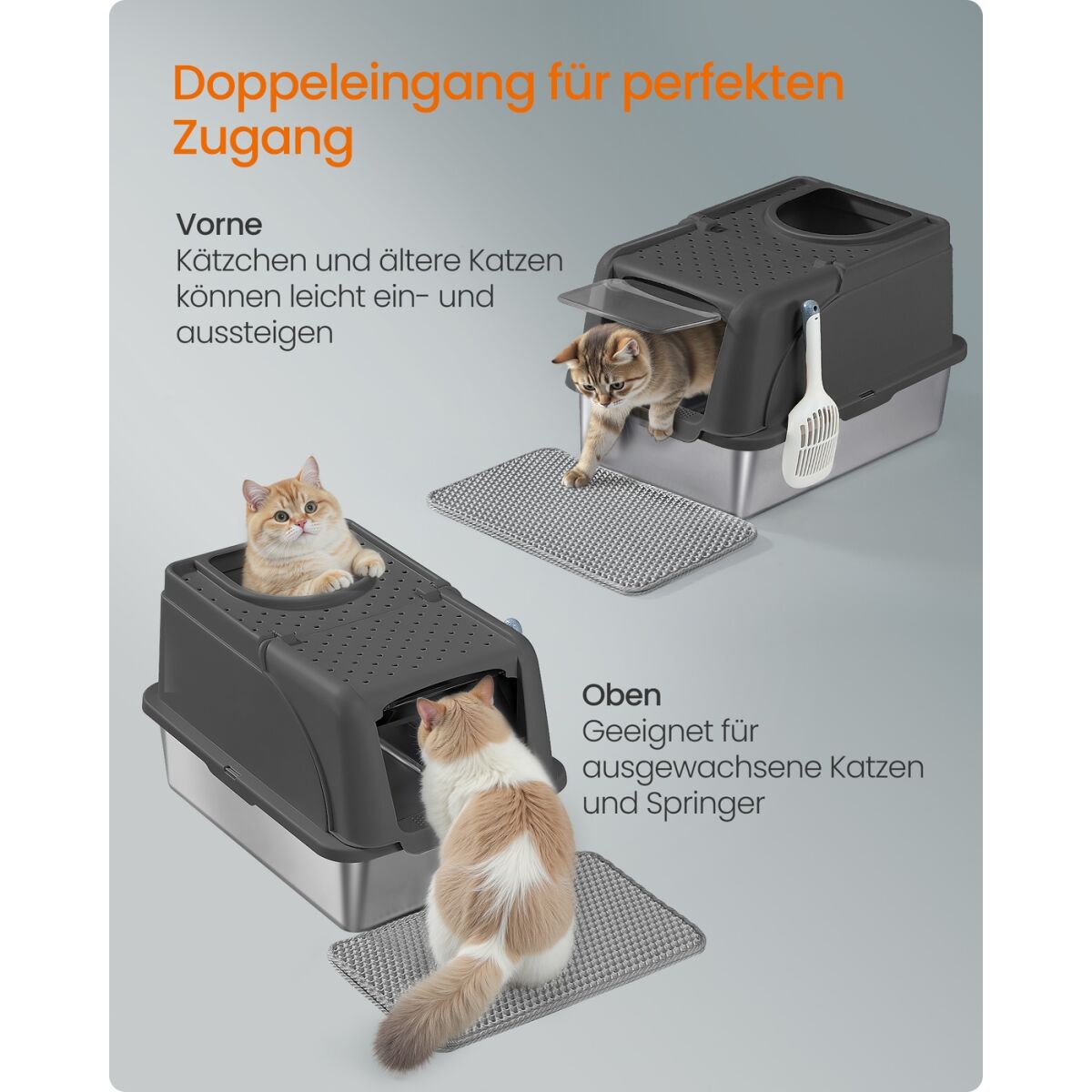 Doppeleingang für perfekten Zugang

Vorne
Kätzchen und ältere Katzen können leicht ein- und aussteigen

Oben
Geeignet für ausgewachsene Katzen und Springer