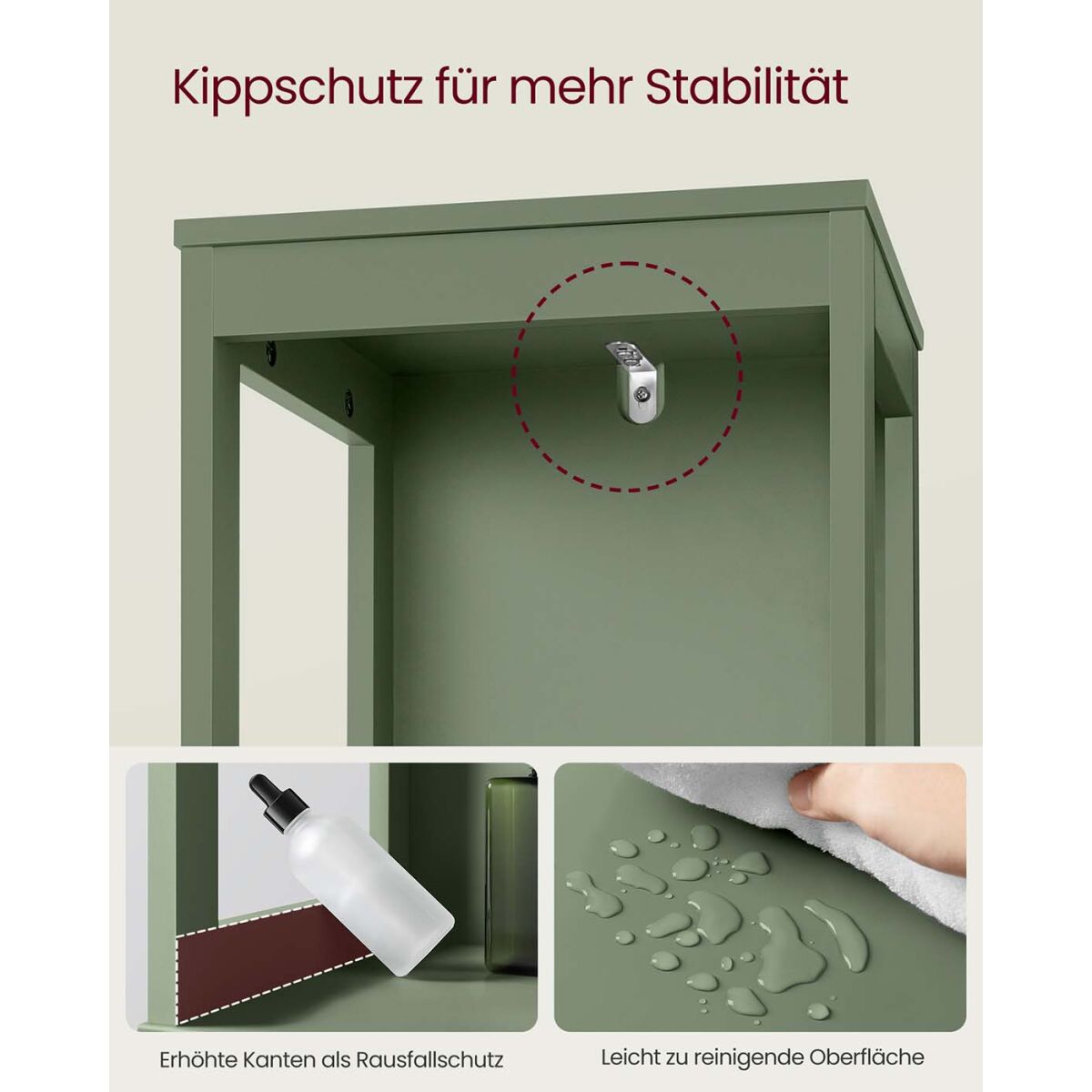 Kippschutz für mehr Stabilität

Erhöhte Kanten als Rausfallschutz

Leicht zu reinigende Oberfläche