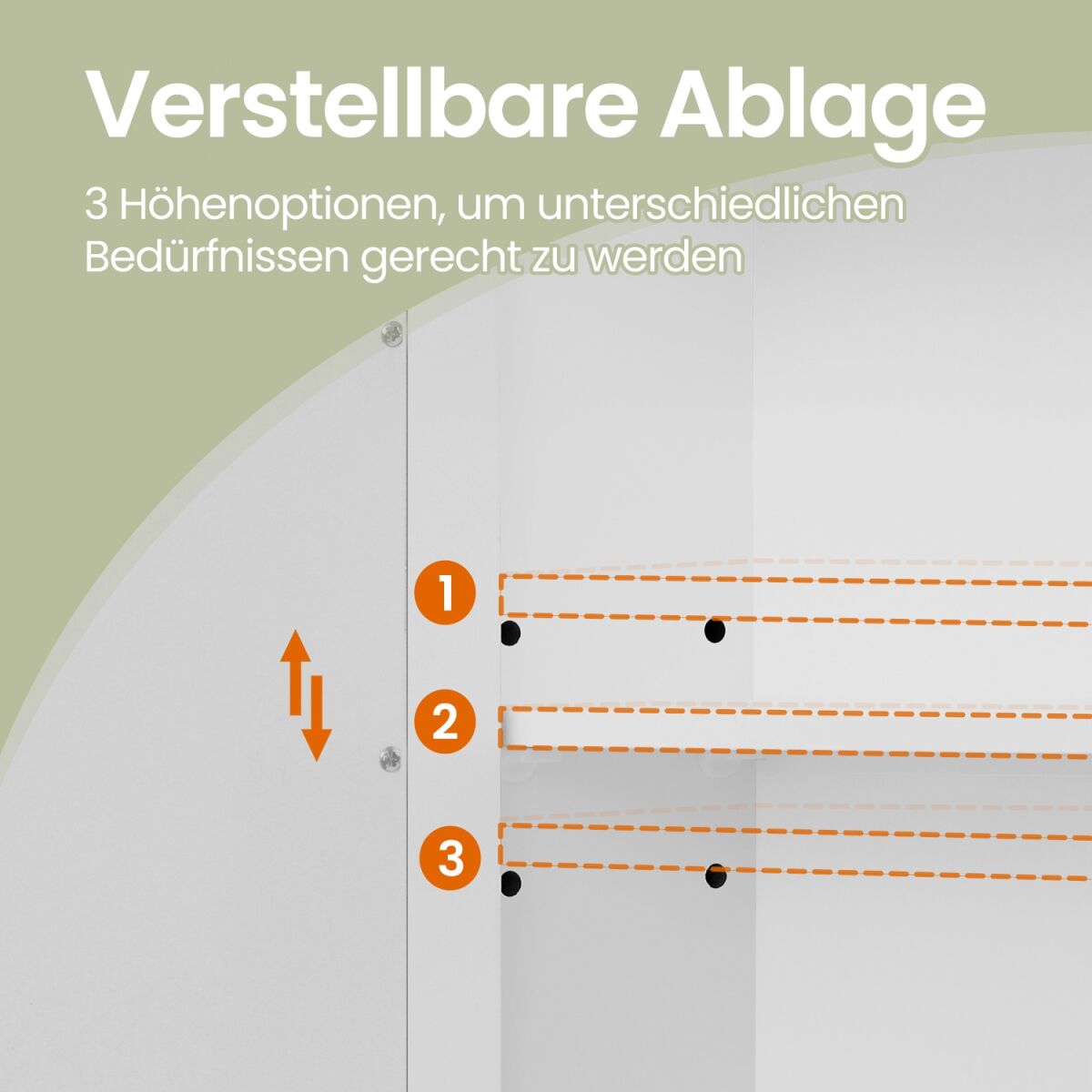 Verstellbare Ablage

3 Höhenoptionen, um unterschiedlichen Bedürfnissen gerecht zu werden

1

2

3