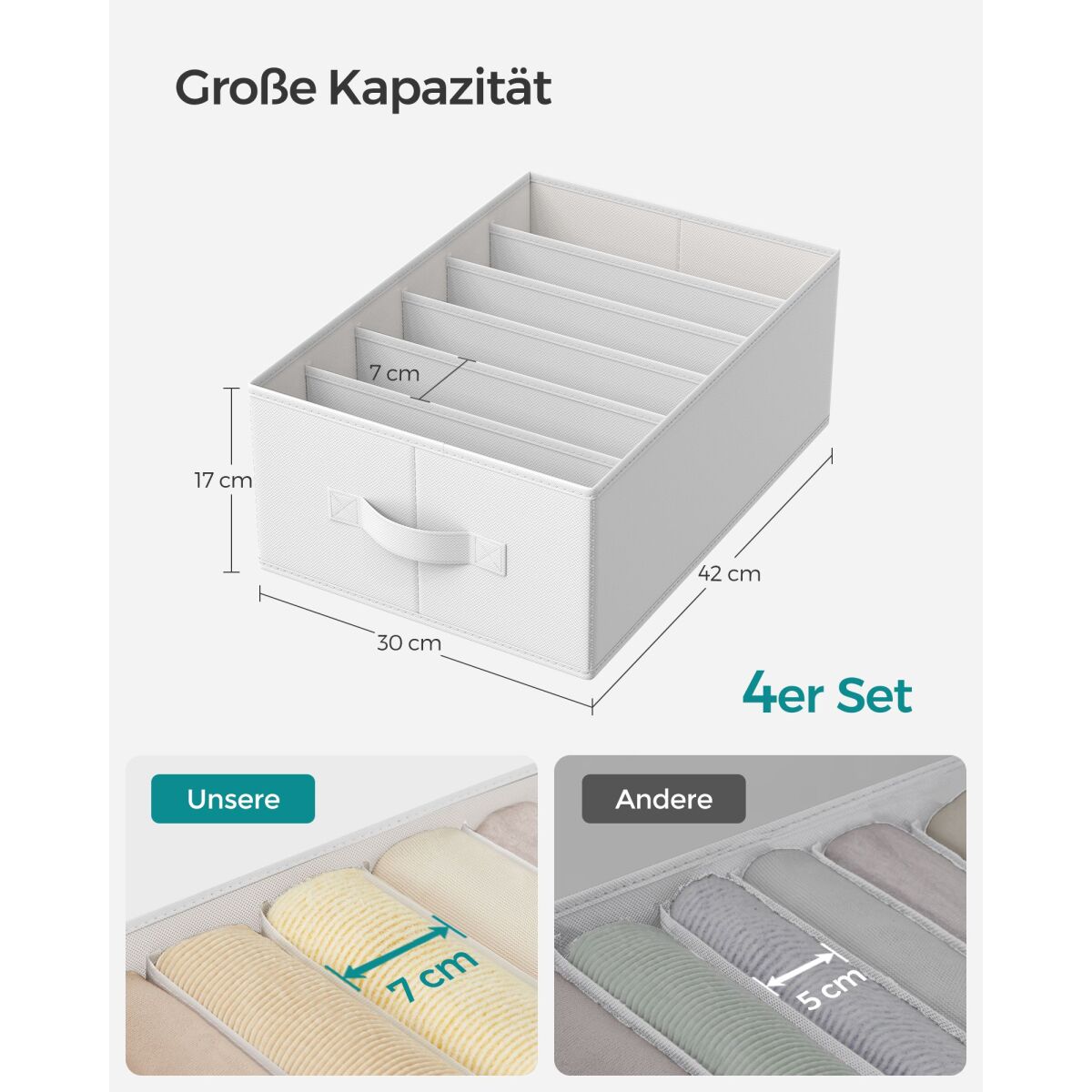 Große Kapazität

7 cm

17 cm

42 cm

30 cm

4er Set

Unsere

7 cm

Andere

5 cm