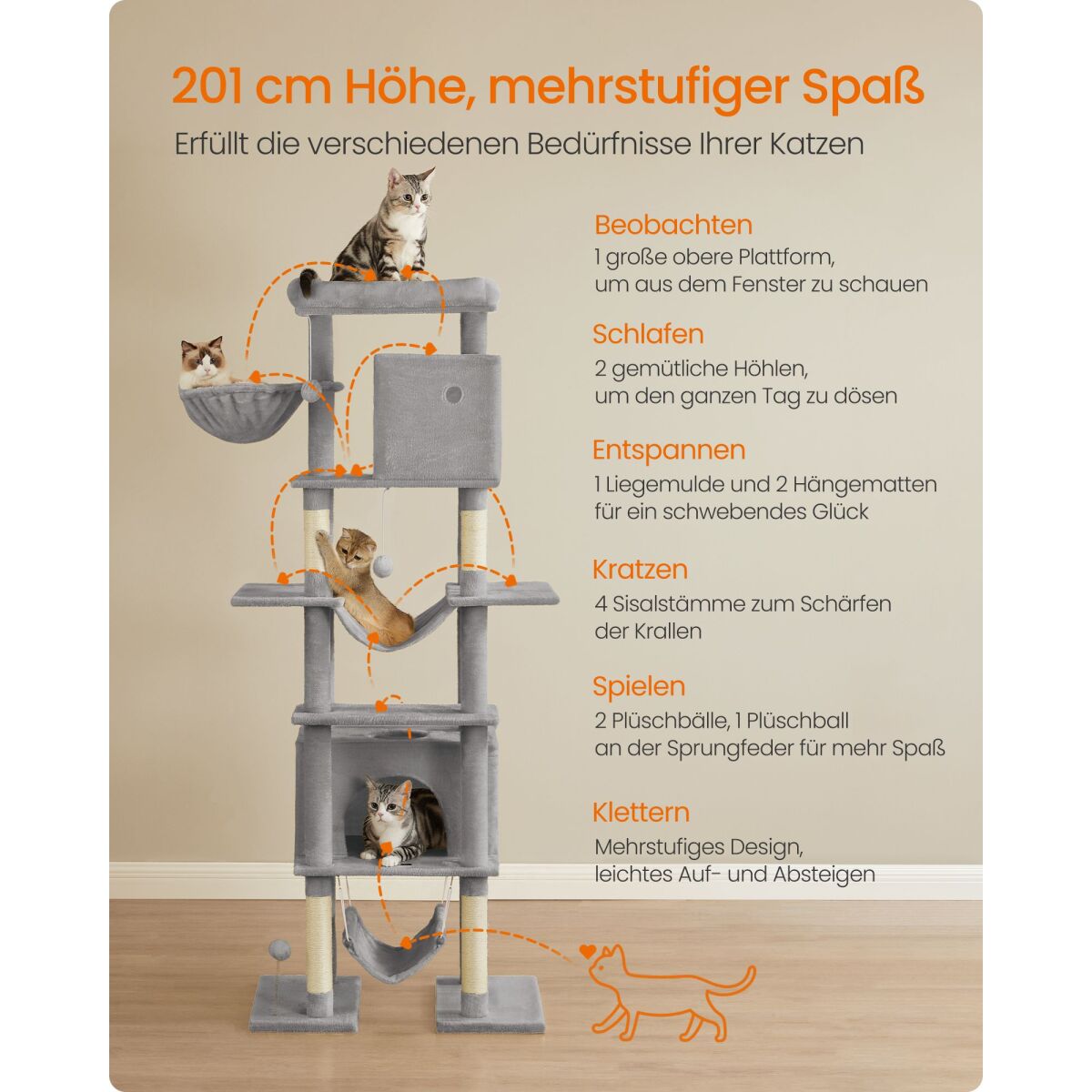 201 cm Höhe, mehrstufiger Spaß

Erfüllt die verschiedenen Bedürfnisse Ihrer Katzen

Beobachten
1 große obere Plattform, um aus dem Fenster zu schauen

Schlafen
2 gemütliche Höhlen, um den ganzen Tag zu dösen

Entspannen
1 Liegemulde und 2 Hängematten für ein schwebendes Glück

Kratzen
4 Sisalstämme zum Schärfen der Krallen

Spielen
2 Plüschbälle, 1 Plüschball an der Sprungfeder für mehr Spaß

Klettern
Mehrstufiges Design, leichtes Auf- und Absteigen