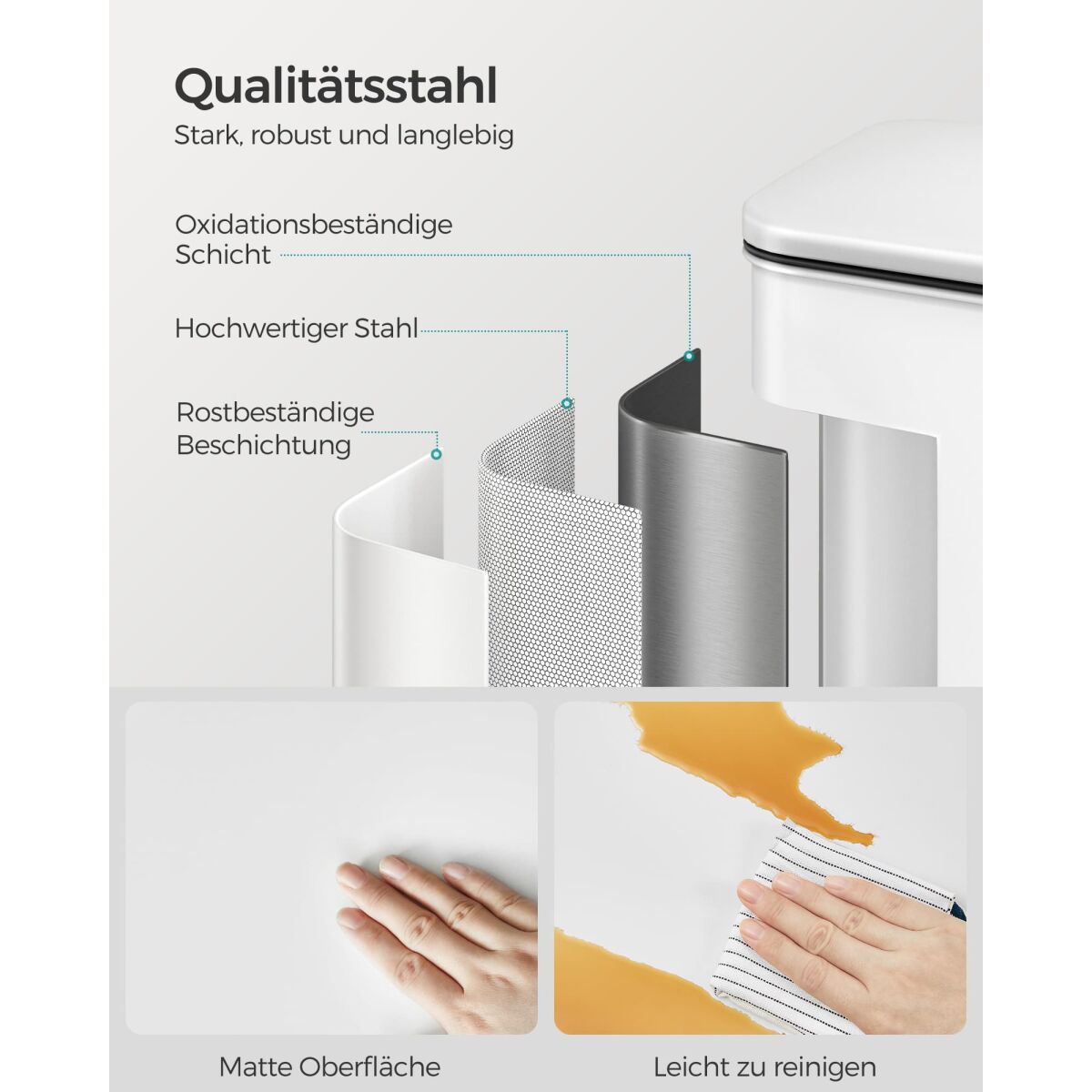 Qualitätsstahl

Stark, robust und langlebig

Oxidationsbeständige Schicht

Hochwertiger Stahl

Rostbeständige Beschichtung

Matte Oberfläche

Leicht zu reinigen