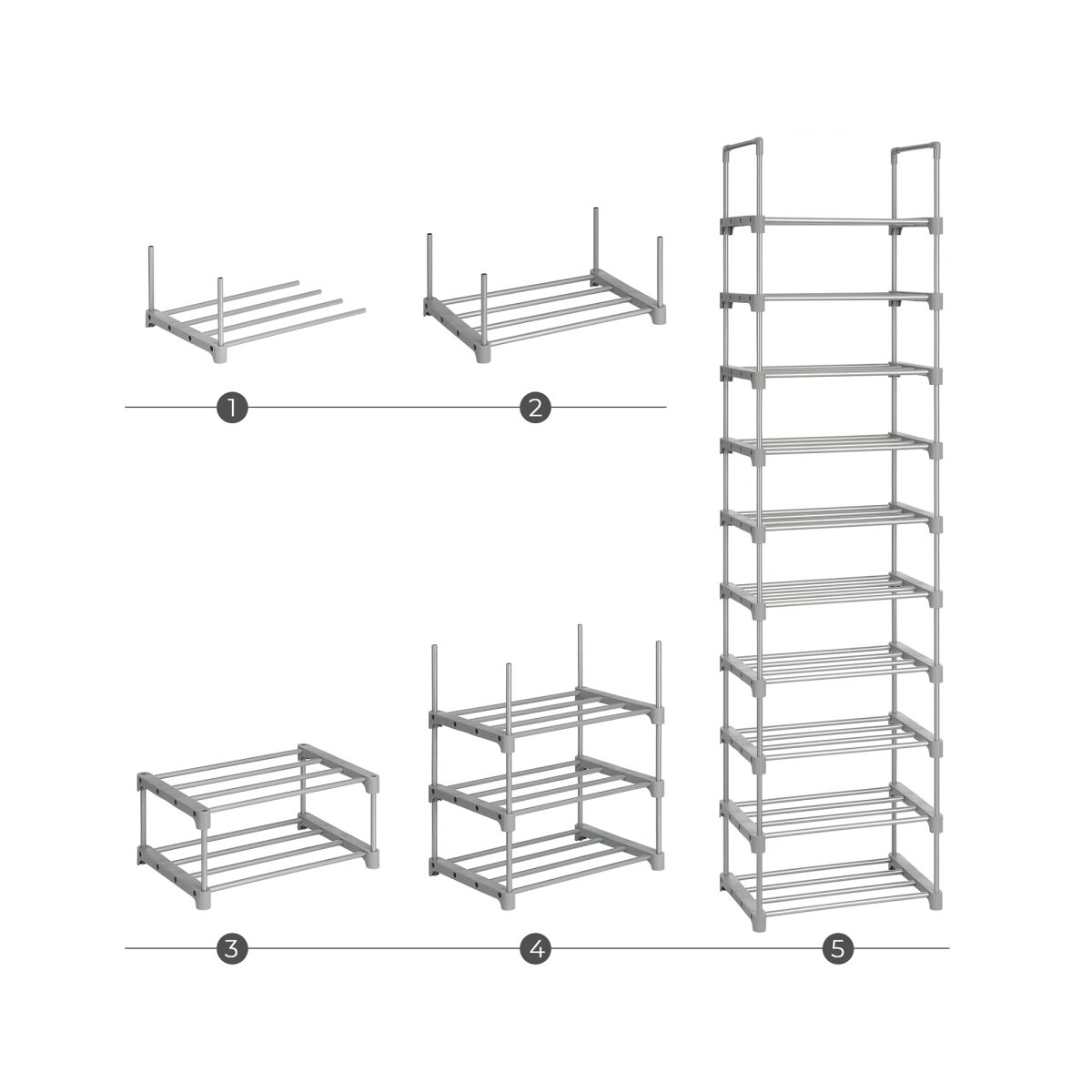 1
2
3
4
5