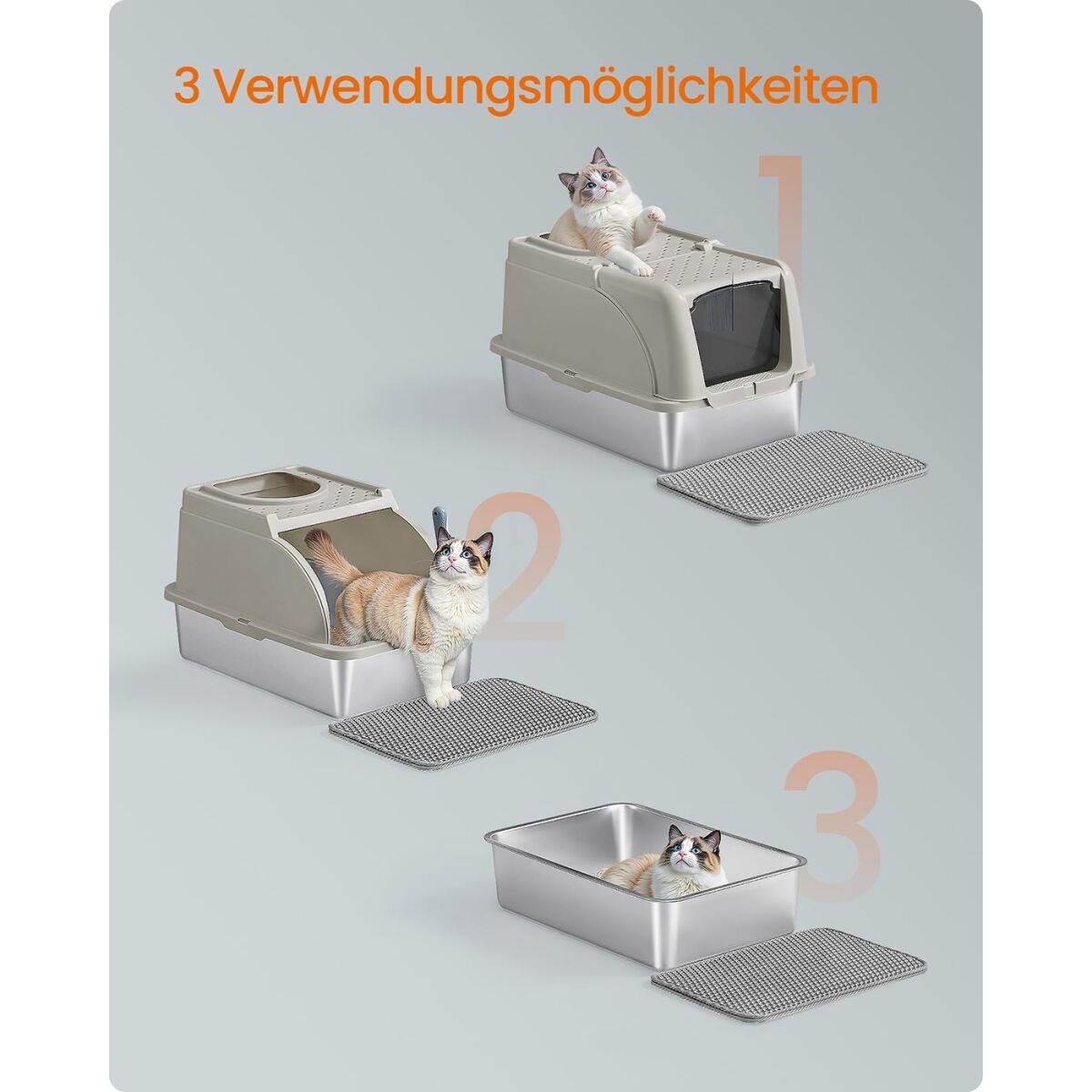 3 Verwendungsmöglichkeiten

1

2

3