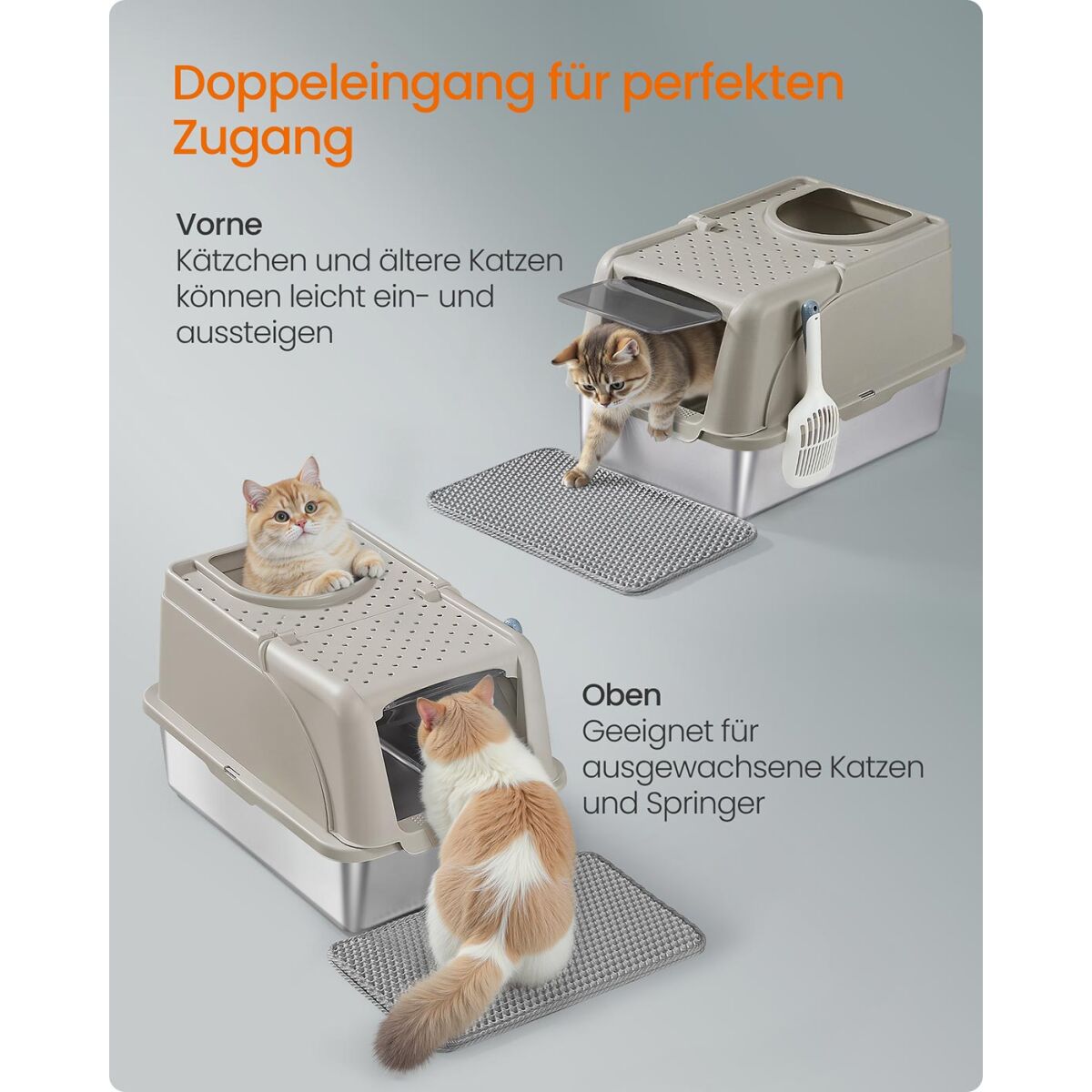 Doppeleingang für perfekten Zugang

Vorne
Kätzchen und ältere Katzen können leicht ein- und aussteigen

Oben
Geeignet für ausgewachsene Katzen und Springer