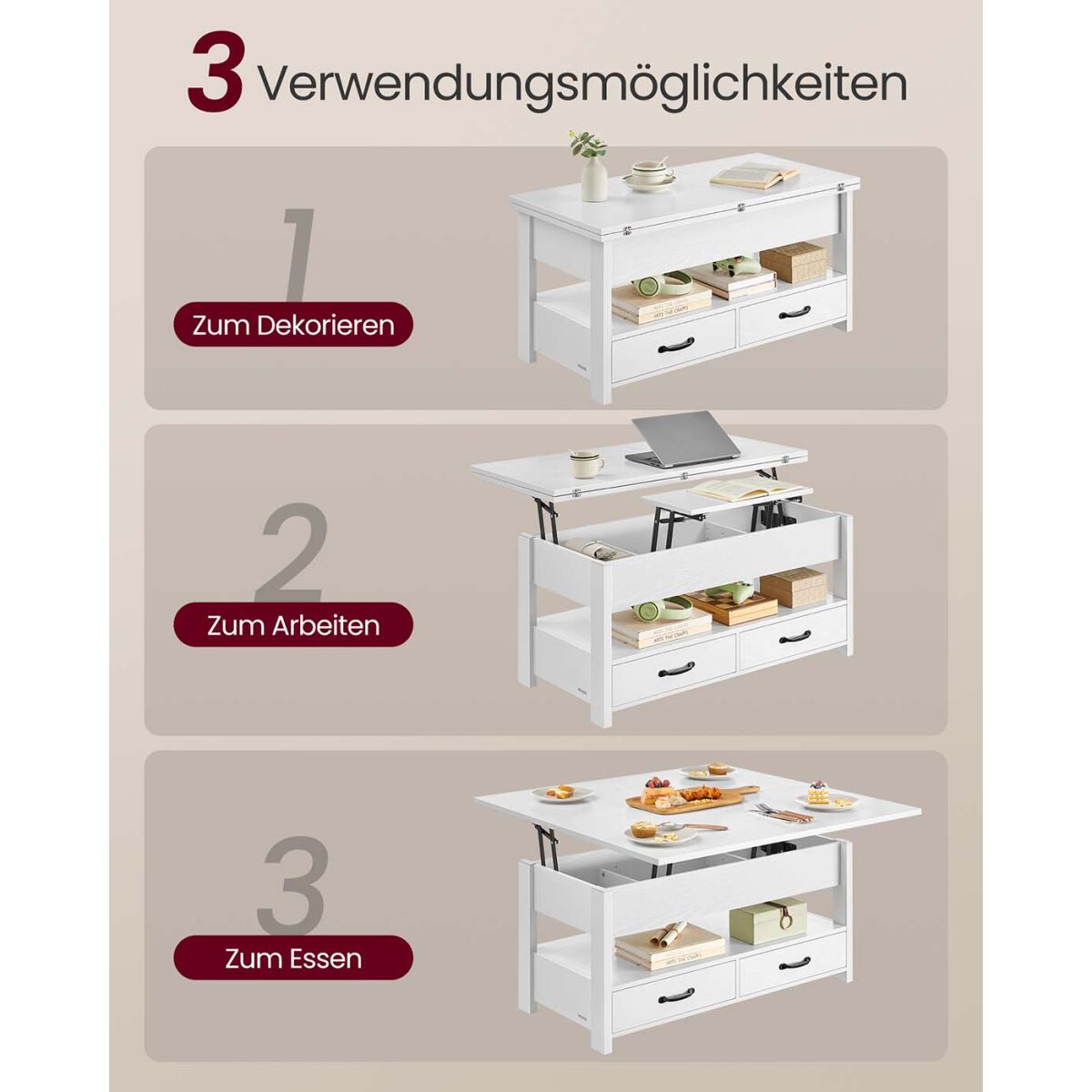 3 Verwendungsmöglichkeiten

1

Zum Dekorieren

2

Zum Arbeiten

3

Zum Essen