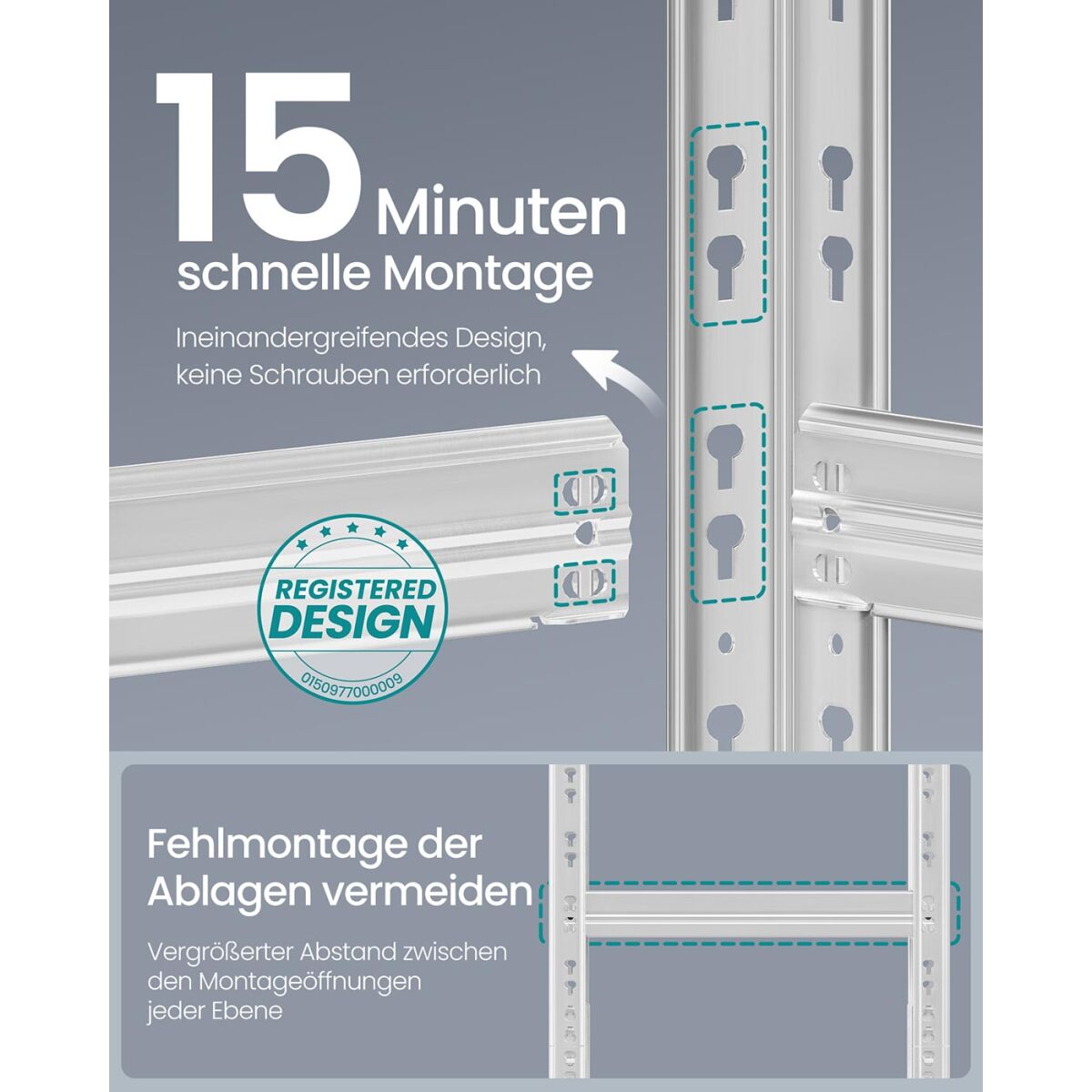 15 Minuten
schnelle Montage

Ineinandergreifendes Design, keine Schrauben erforderlich

REGISTERED DESIGN
0150977000009

Fehlmontage der Ablagen vermeiden

Vergrößerter Abstand zwischen den Montageöffnungen jeder Ebene