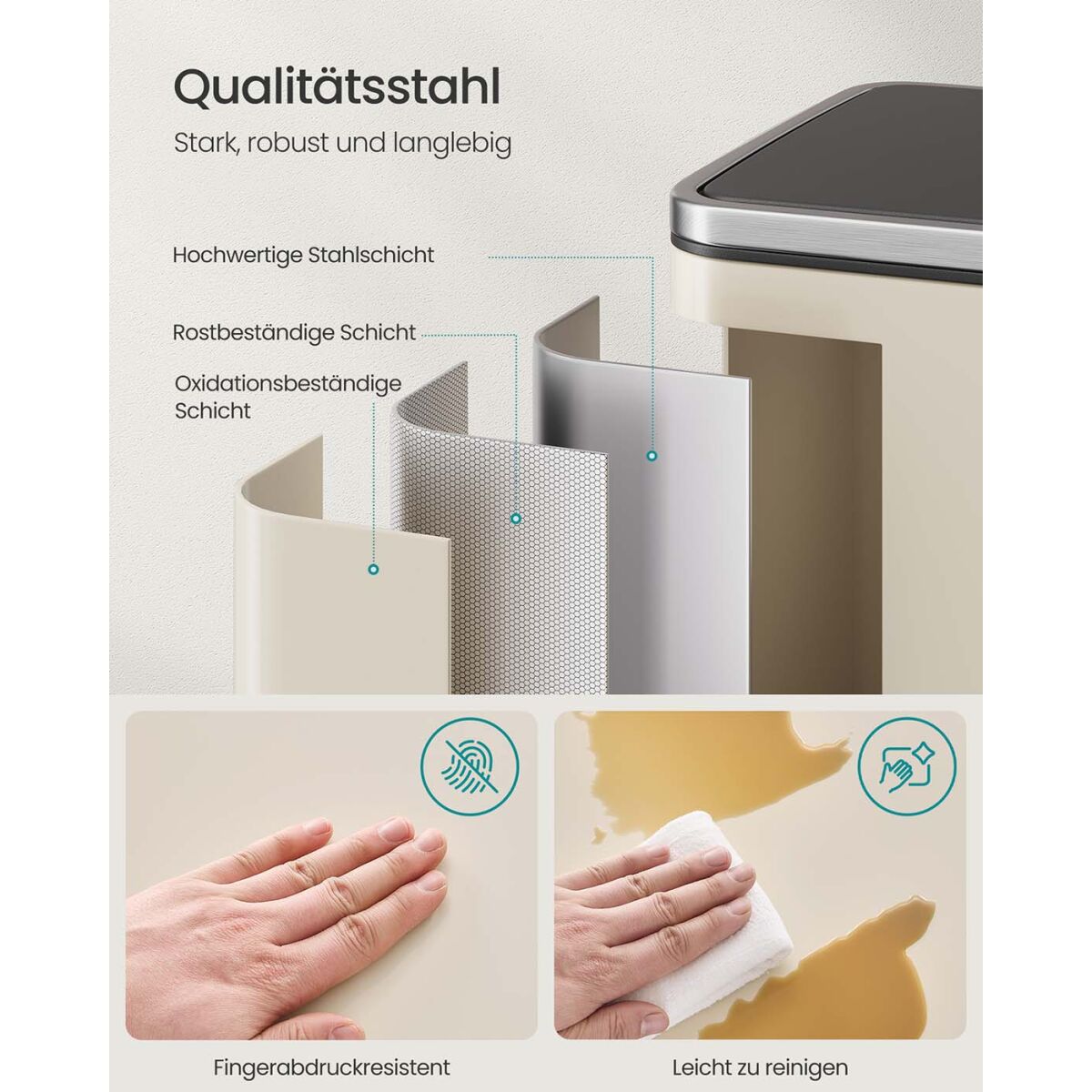 Qualitätsstahl

Stark, robust und langlebig

Hochwertige Stahlschicht

Rostbeständige Schicht

Oxidationsbeständige Schicht

Fingerabdruckresistent

Leicht zu reinigen