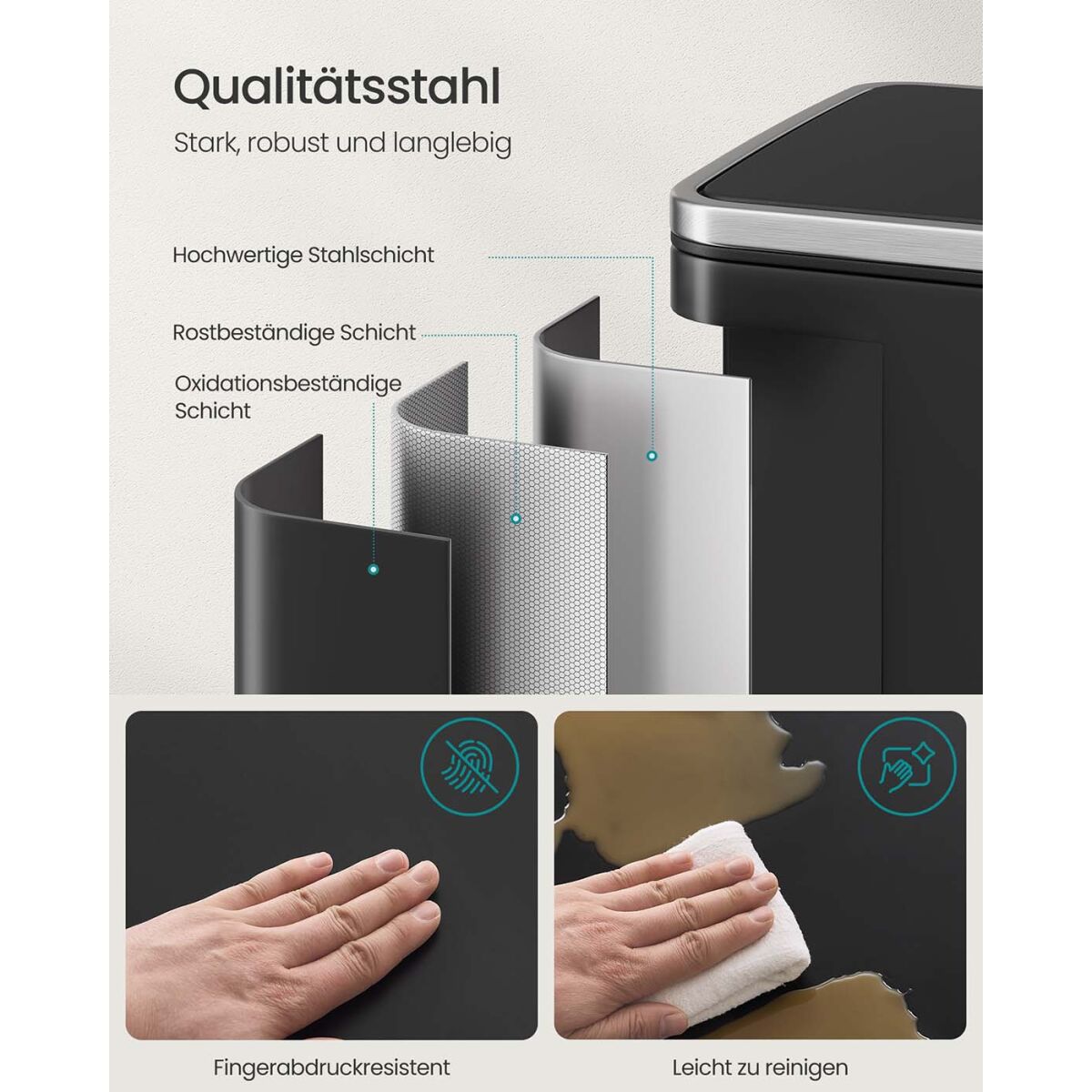 Qualitätsstahl

Stark, robust und langlebig

Hochwertige Stahlschicht

Rostbeständige Schicht

Oxidationsbeständige Schicht

Fingerabdruckresistent

Leicht zu reinigen