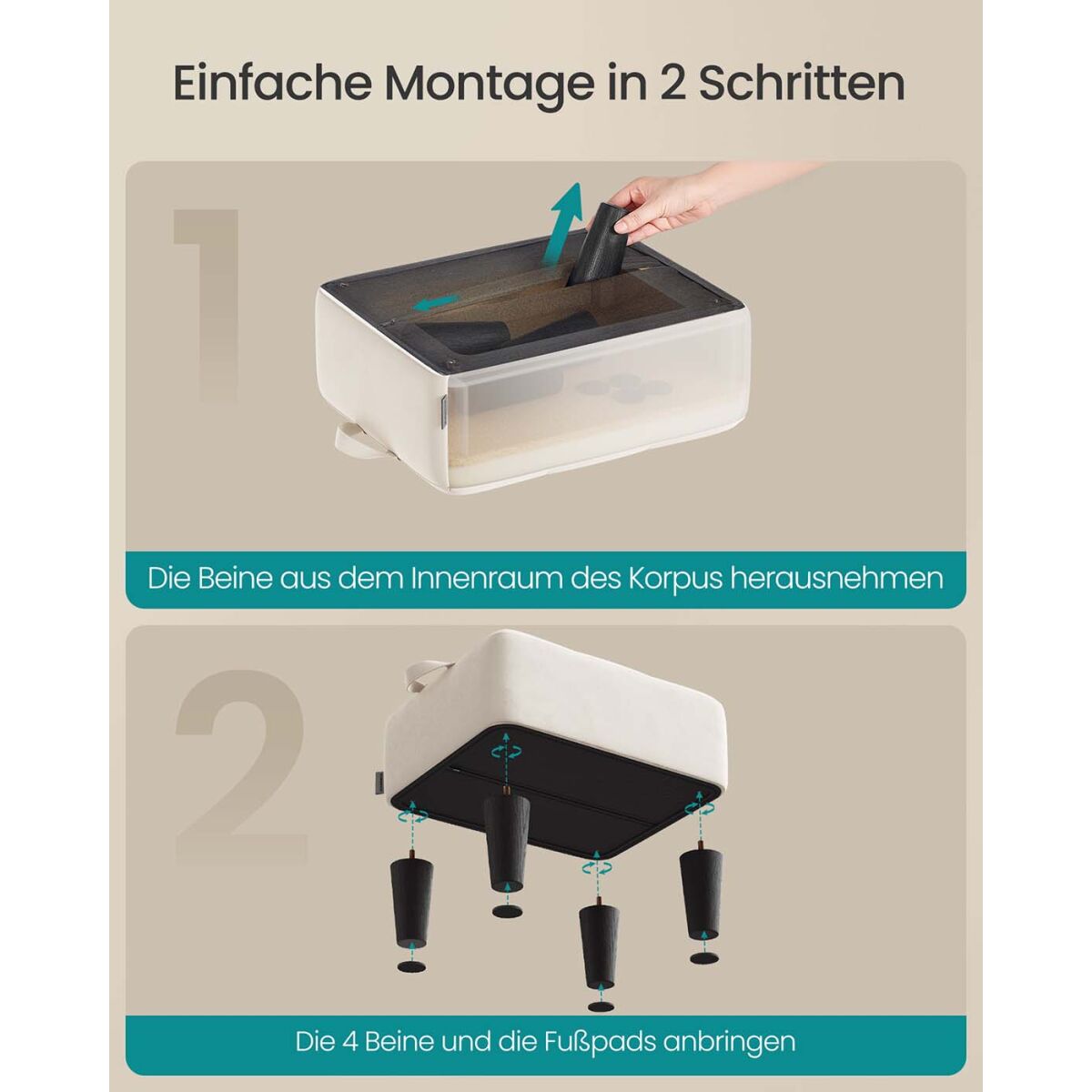 Einfache Montage in 2 Schritten

1

Die Beine aus dem Innenraum des Korpus herausnehmen

2

Die 4 Beine und die Fußpads anbringen