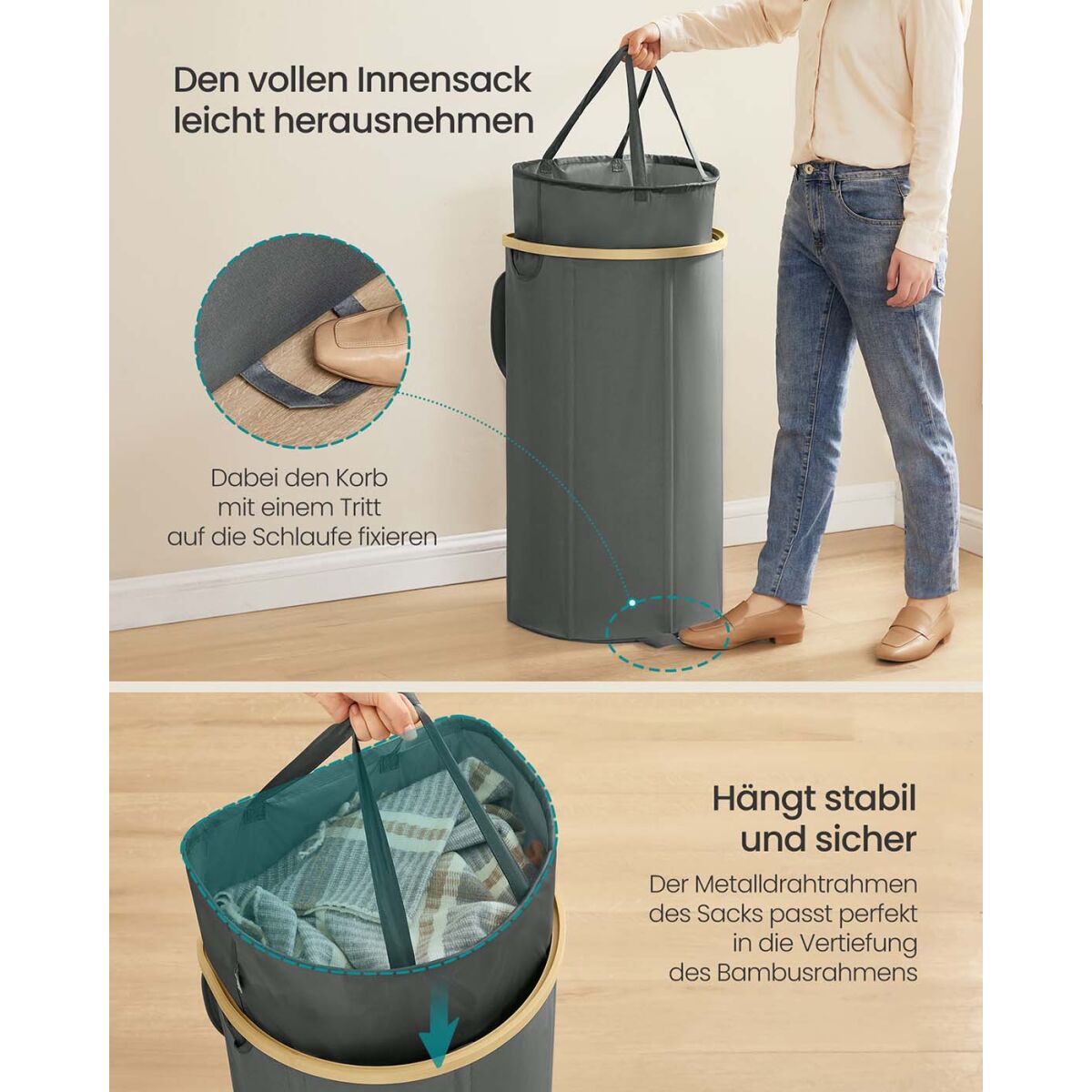 Den vollen Innensack leicht herausnehmen

Dabei den Korb mit einem Tritt auf die Schlaufe fixieren

Hängt stabil und sicher

Der Metalldrahtrahmen des Sacks passt perfekt in die Vertiefung des Bambusrahmens