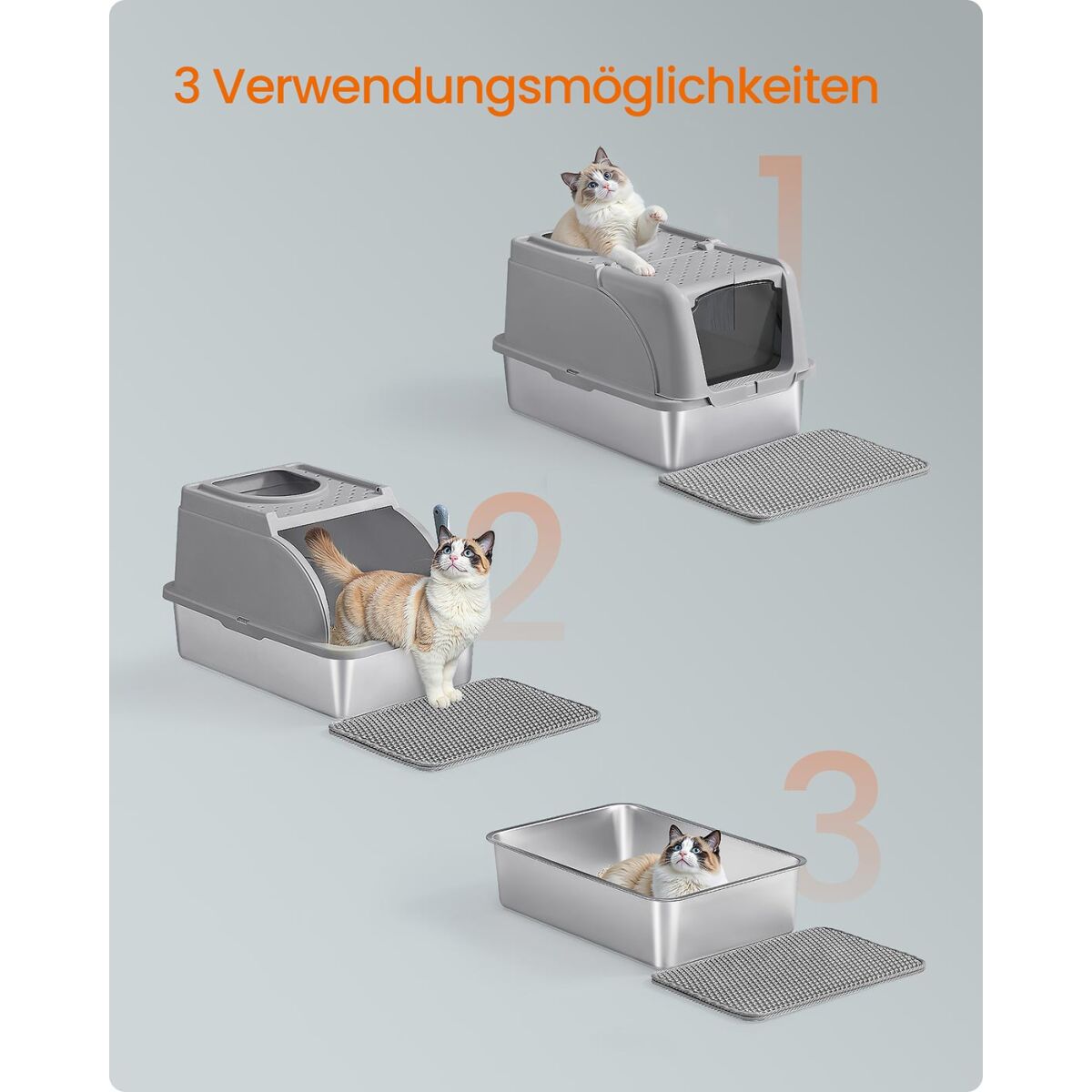 3 Verwendungsmöglichkeiten

1

2

3