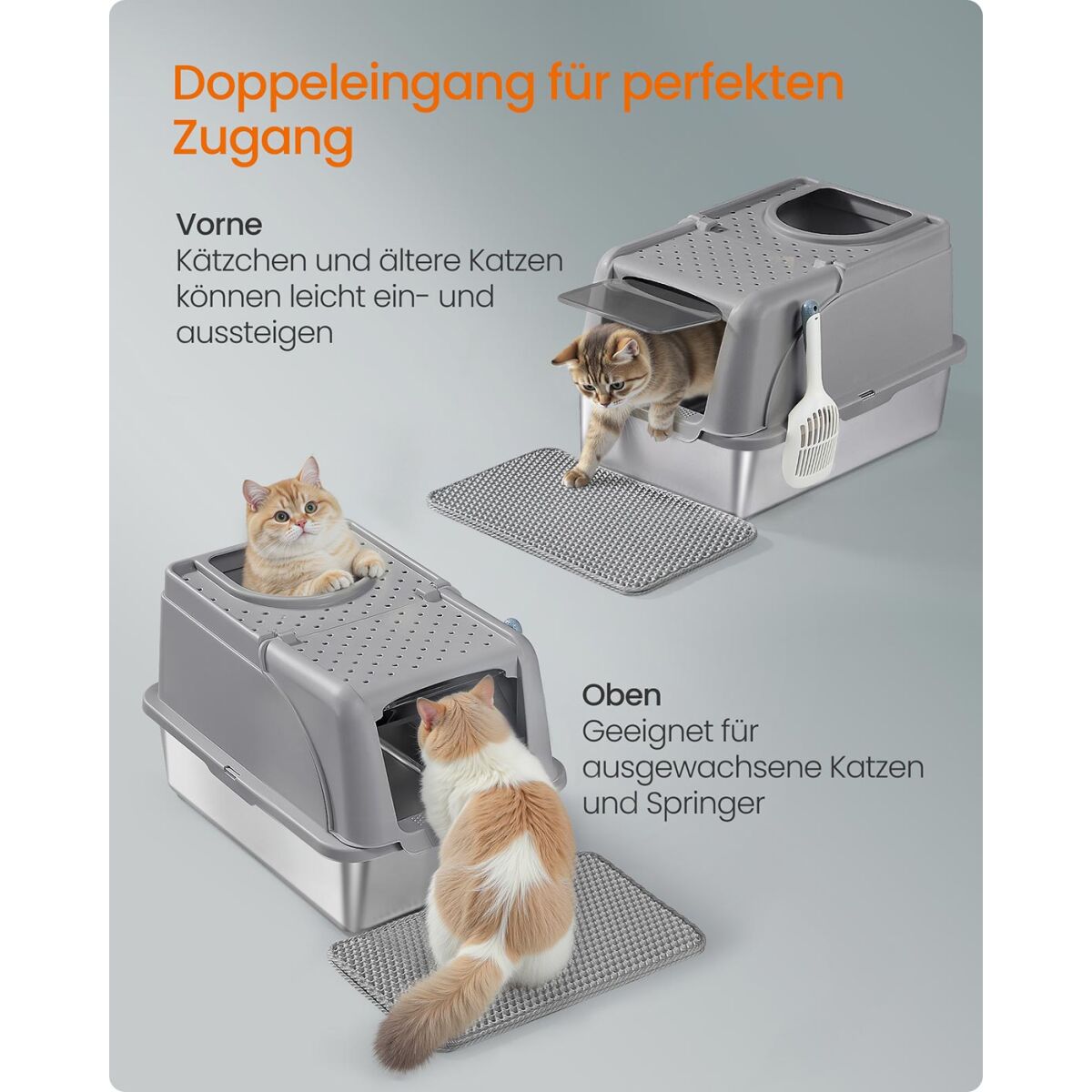 Doppeleingang für perfekten Zugang

Vorne
Kätzchen und ältere Katzen können leicht ein- und aussteigen

Oben
Geeignet für ausgewachsene Katzen und Springer