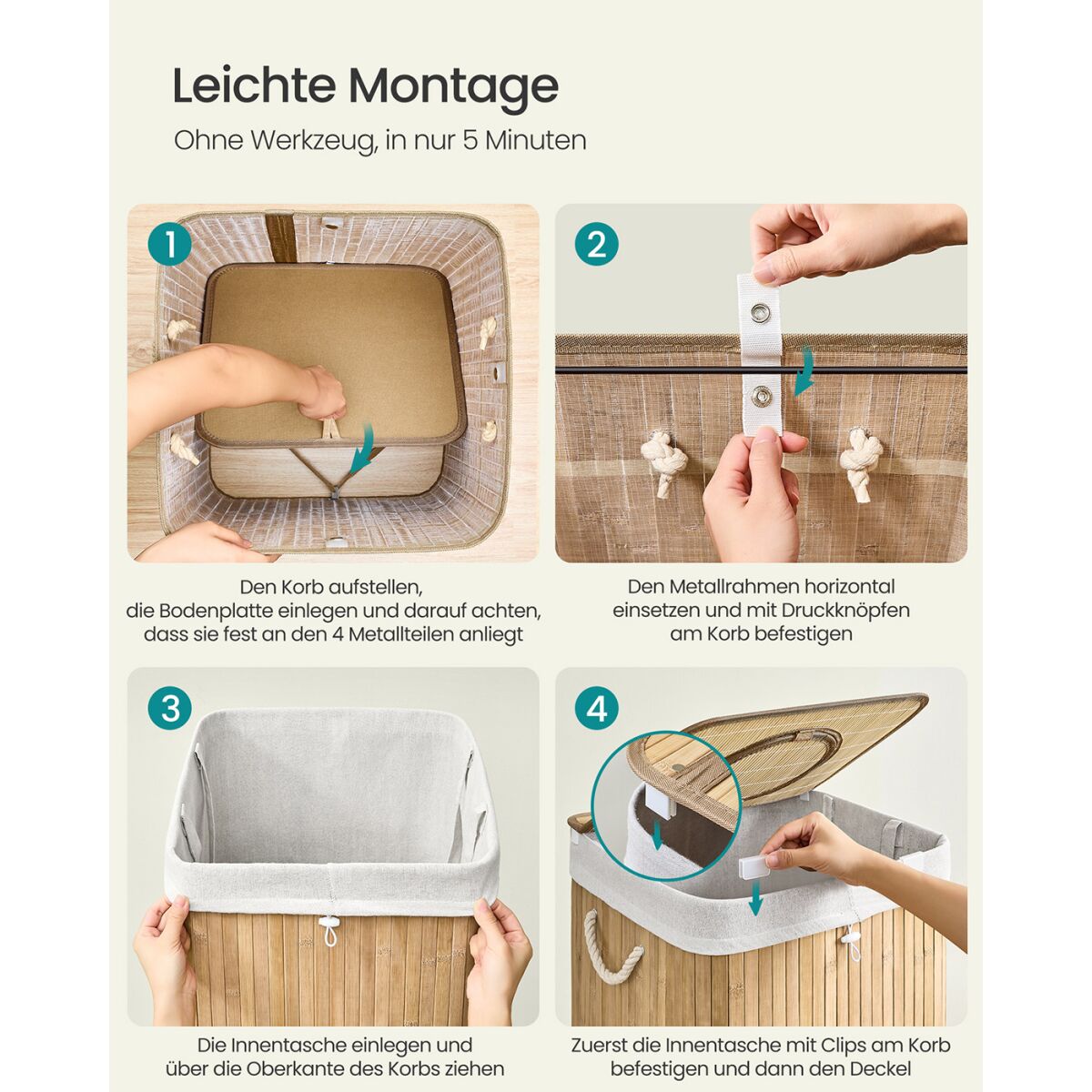 Leichte Montage

Ohne Werkzeug, in nur 5 Minuten

1

Den Korb aufstellen, die Bodenplatte einlegen und darauf achten, dass sie fest an den 4 Metallteilen anliegt

2

Den Metallrahmen horizontal einsetzen und mit Druckknöpfen am Korb befestigen

3

Die Innentasche einlegen und über die Oberkante des Korbs ziehen

4

Zuerst die Innentasche mit Clips am Korb befestigen und dann den Deckel