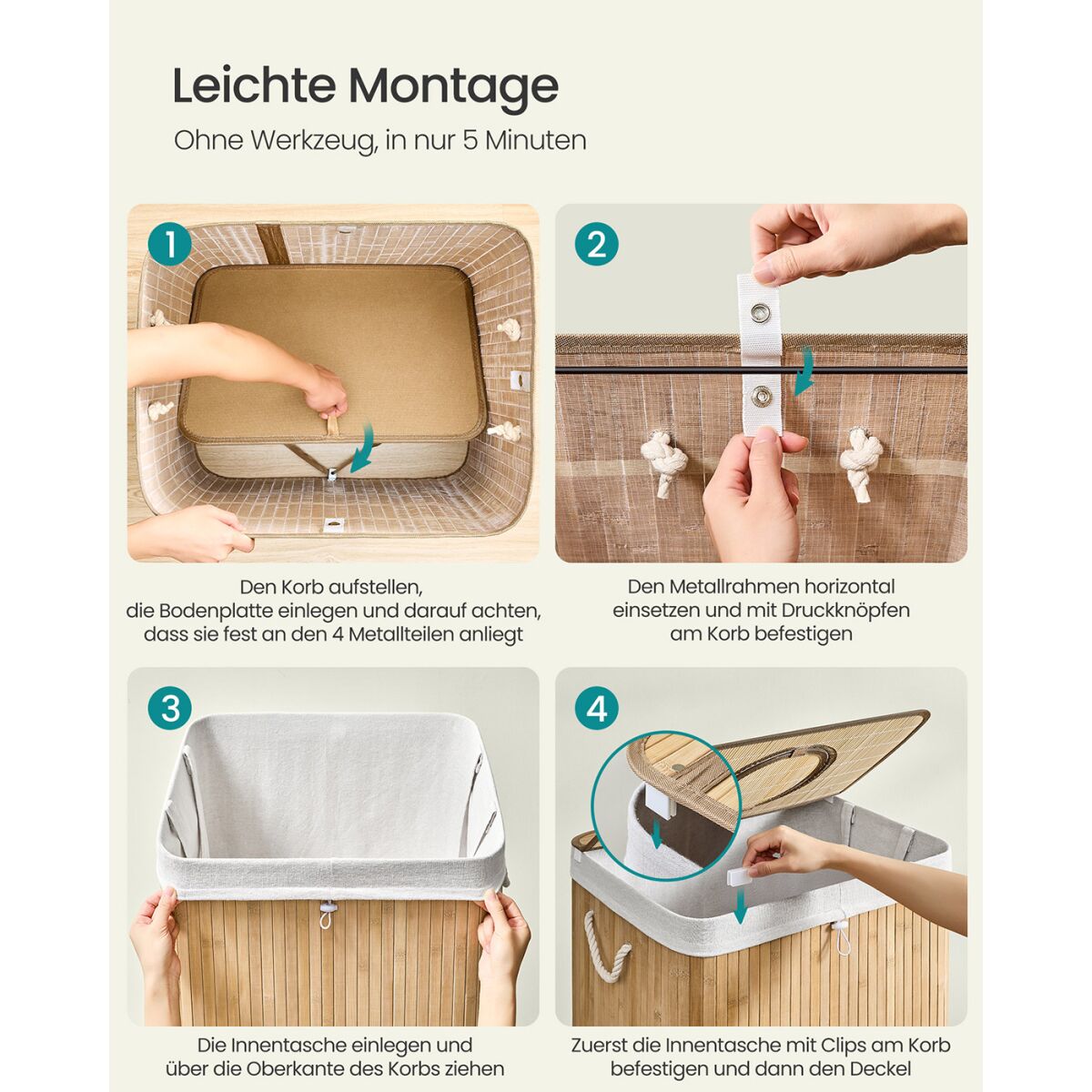 Leichte Montage

Ohne Werkzeug, in nur 5 Minuten

1

Den Korb aufstellen, die Bodenplatte einlegen und darauf achten, dass sie fest an den 4 Metallteilen anliegt

2

Den Metallrahmen horizontal einsetzen und mit Druckknöpfen am Korb befestigen

3

Die Innentasche einlegen und über die Oberkante des Korbs ziehen

4

Zuerst die Innentasche mit Clips am Korb befestigen und dann den Deckel