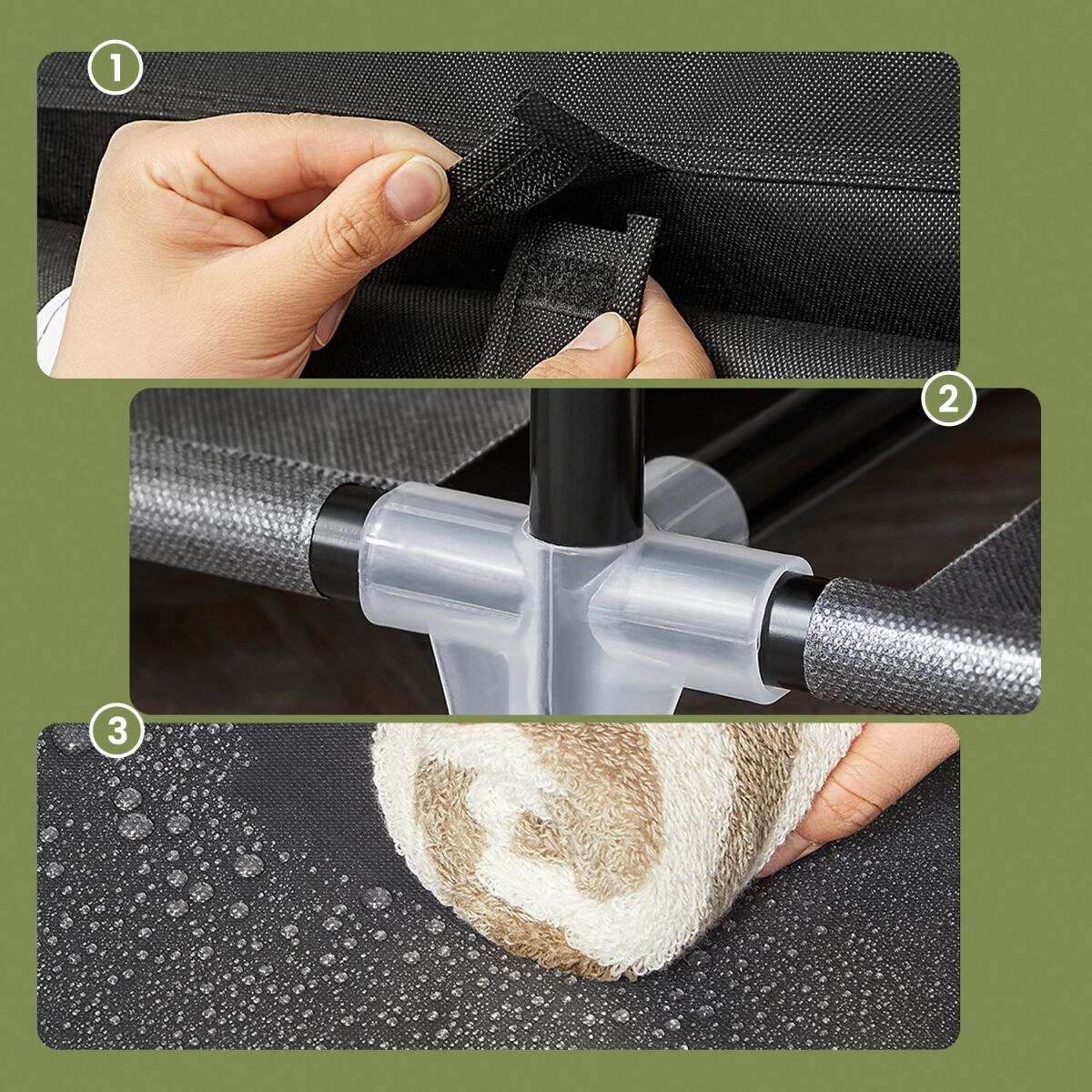 1

2

3