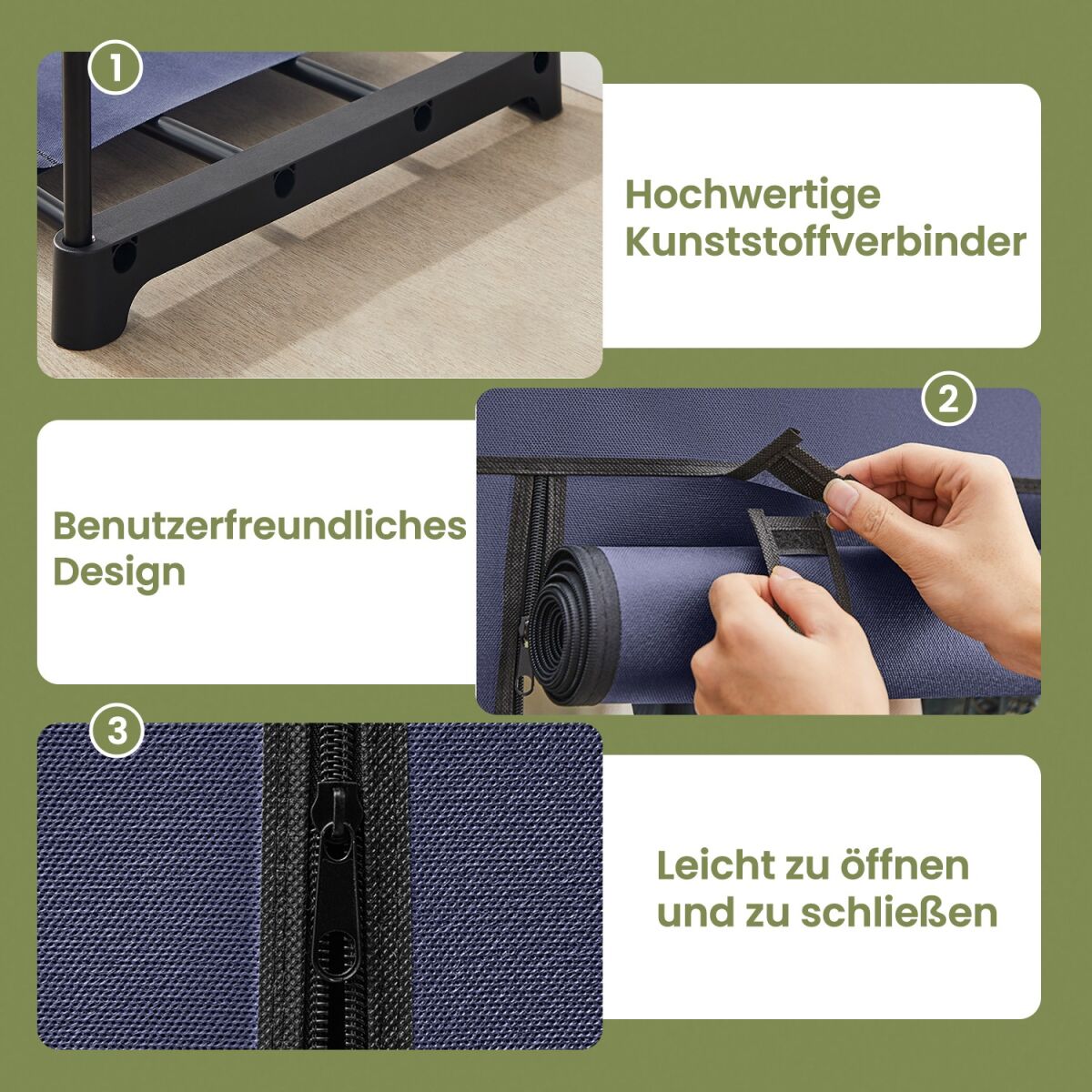 1

Hochwertige Kunststoffverbinder

2

Benutzerfreundliches Design

3

Leicht zu öffnen und zu schließen