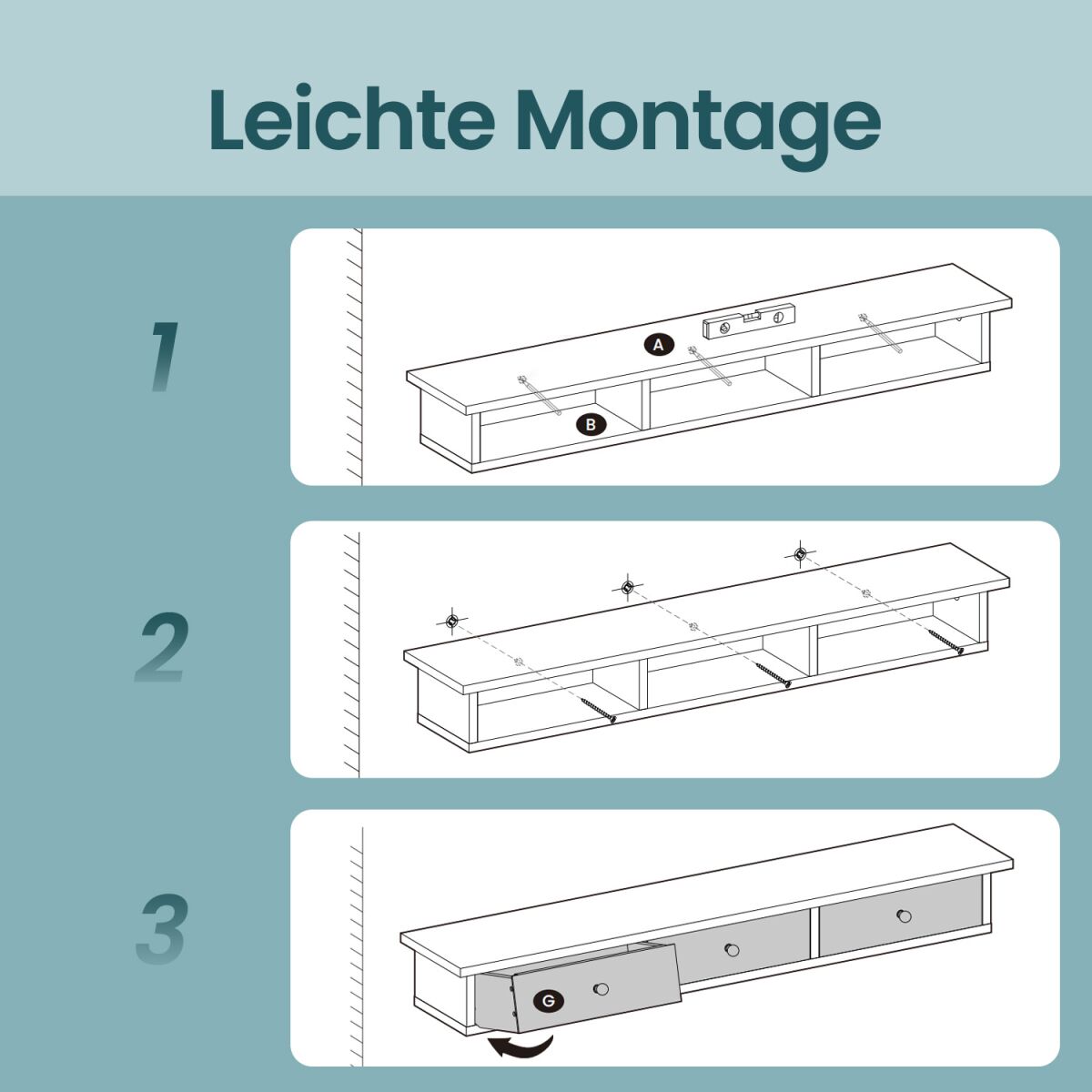 Leichte Montage

1

A

B

2

3

G