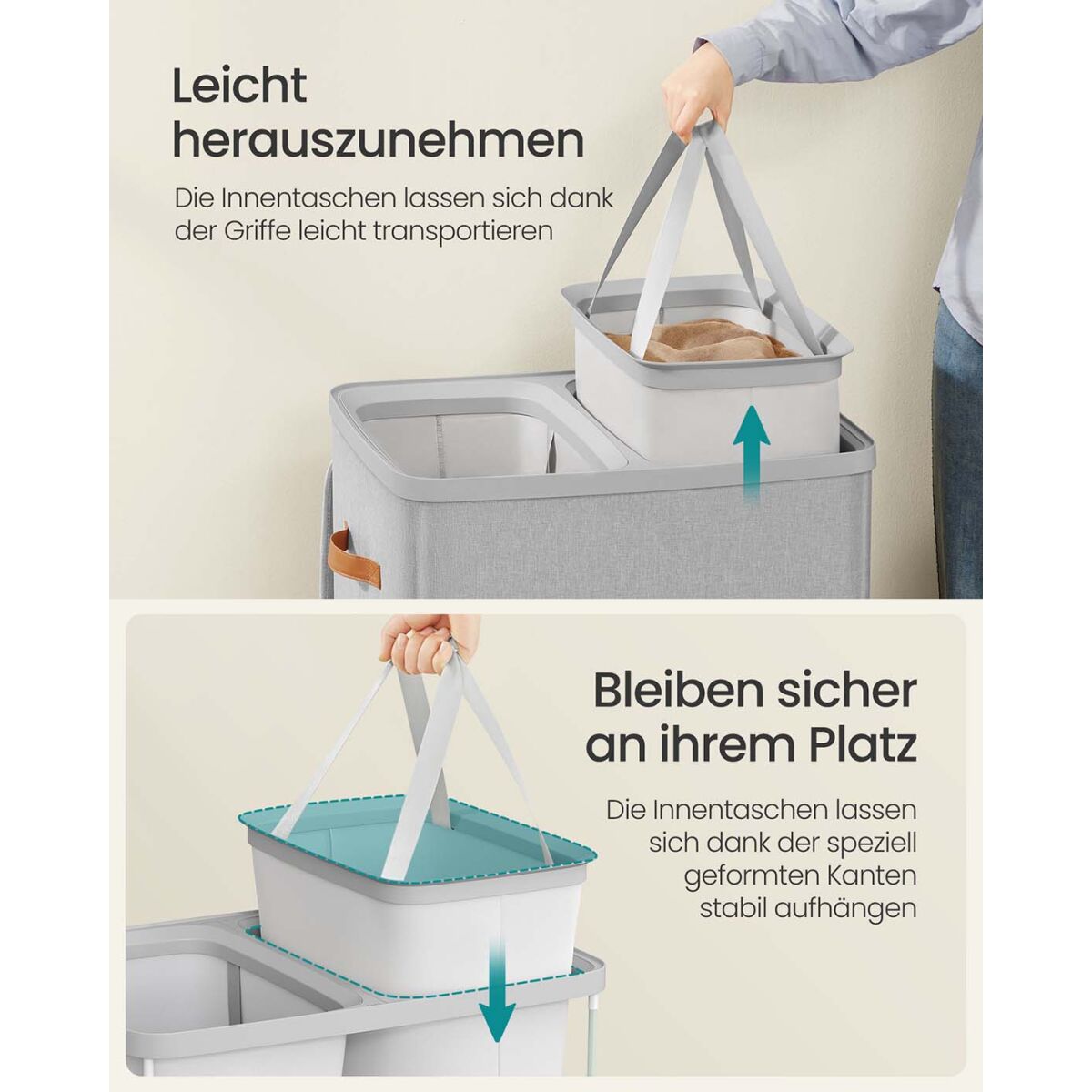 Leicht herauszunehmen

Die Innentaschen lassen sich dank der Griffe leicht transportieren

Bleiben sicher an ihrem Platz

Die Innentaschen lassen sich dank der speziell geformten Kanten stabil aufhängen