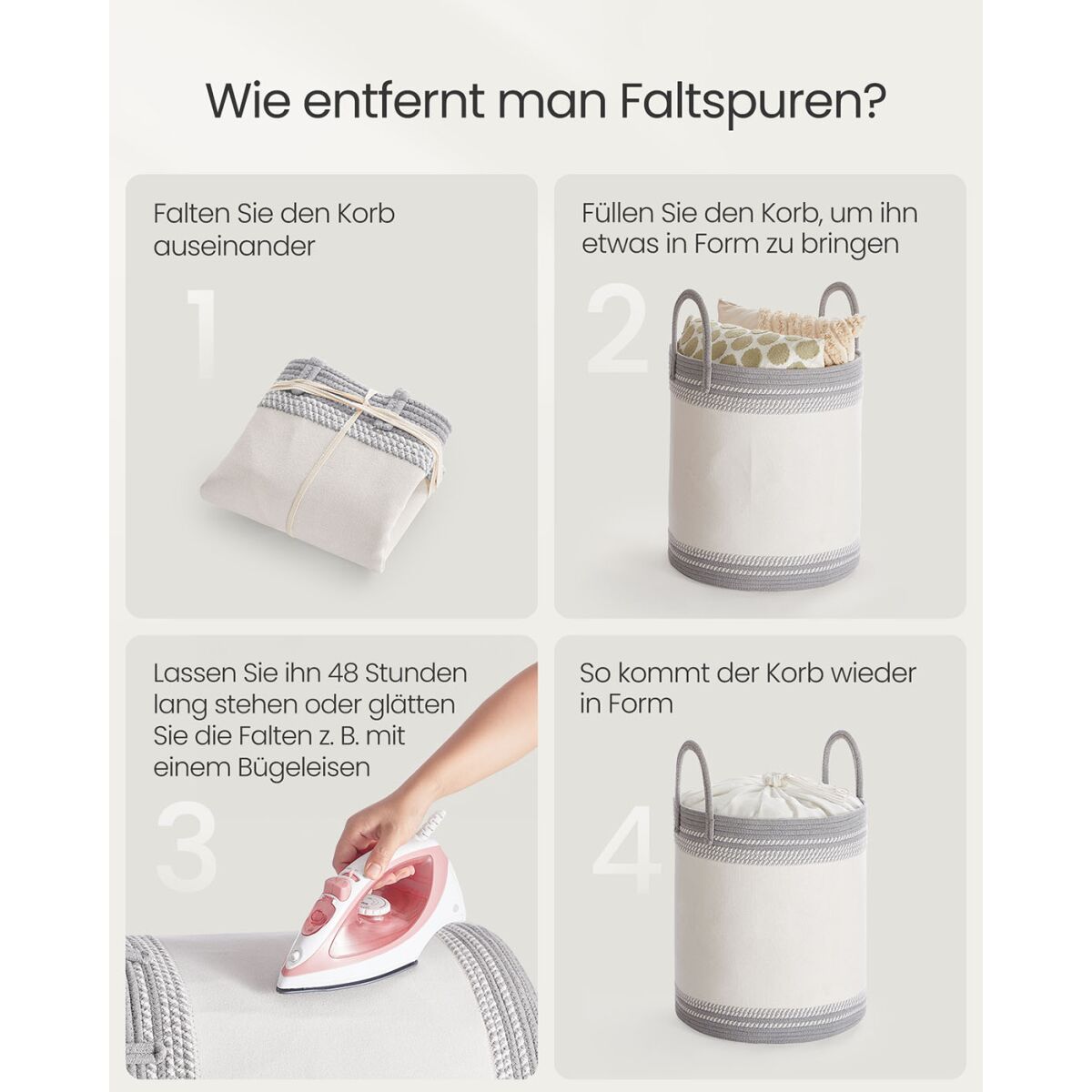 Wie entfernt man Faltspuren?

Falten Sie den Korb auseinander

1

Füllen Sie den Korb, um ihn etwas in Form zu bringen

2

Lassen Sie ihn 48 Stunden lang stehen oder glätten Sie die Falten z. B. mit einem Bügeleisen

3

So kommt der Korb wieder in Form

4