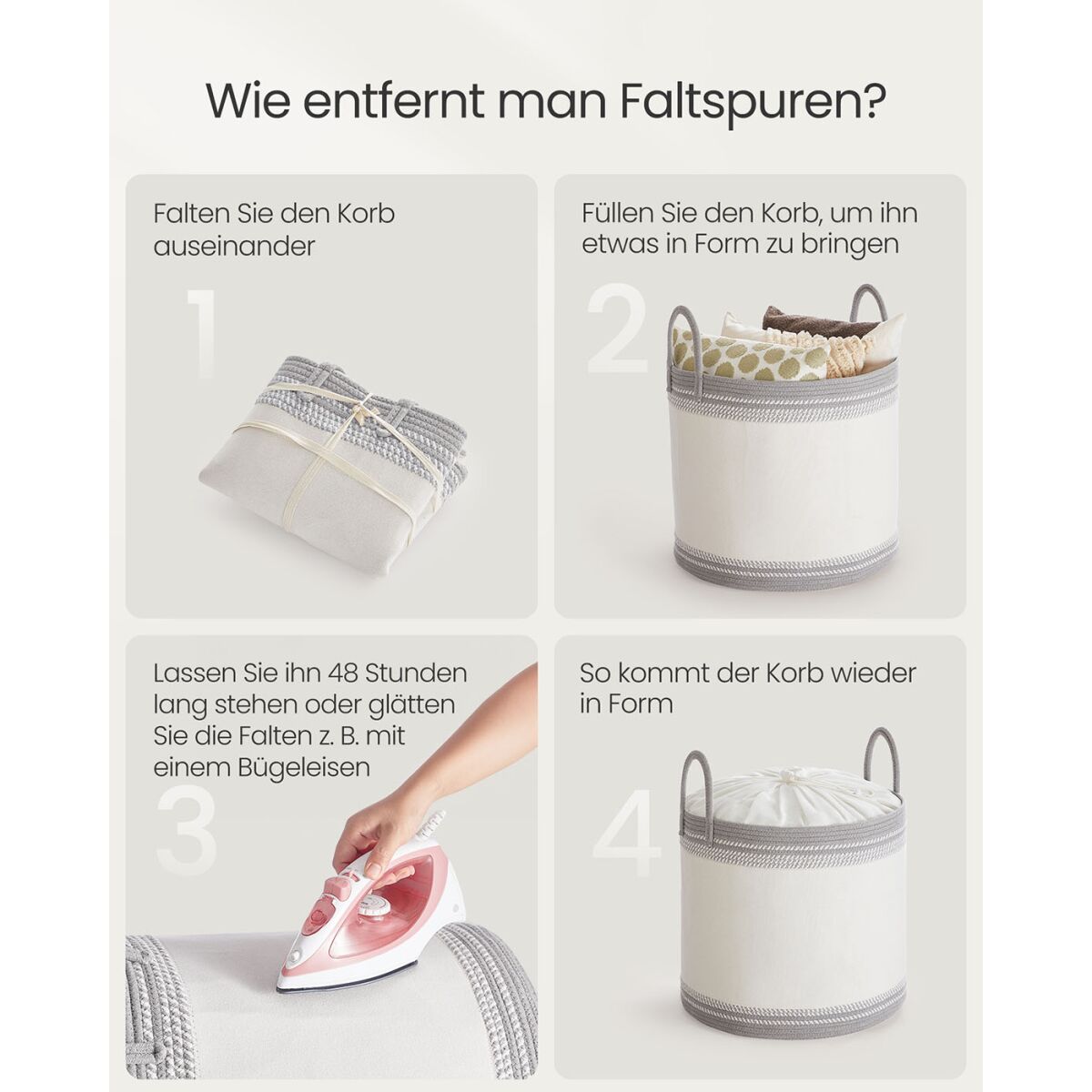 Wie entfernt man Faltspuren?

Falten Sie den Korb auseinander

1

Füllen Sie den Korb, um ihn etwas in Form zu bringen

2

Lassen Sie ihn 48 Stunden lang stehen oder glätten Sie die Falten z. B. mit einem Bügeleisen

3

So kommt der Korb wieder in Form

4